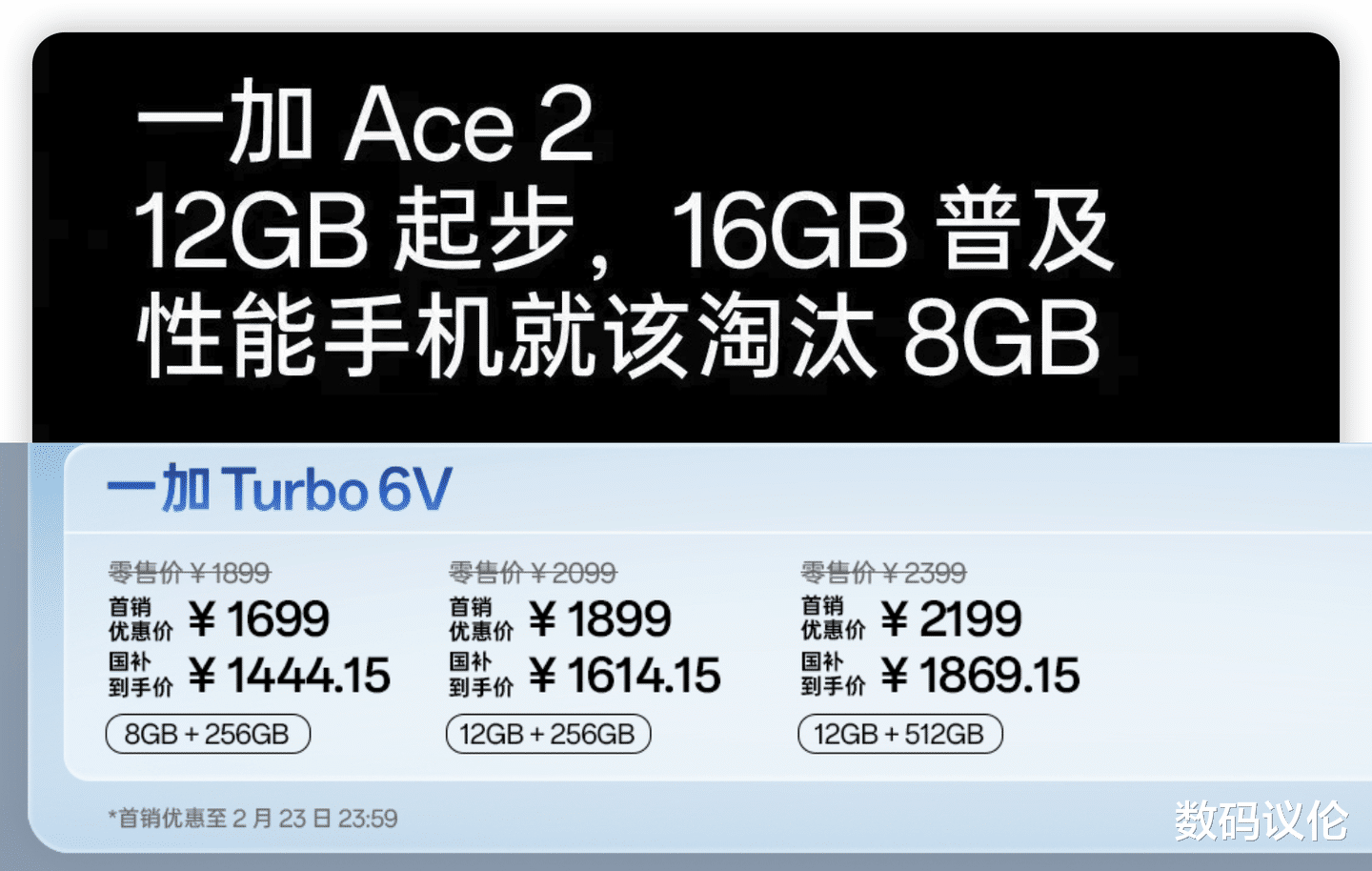 一加 Ace 2
12GB 起步，16GB 普及
性能手机就该淘汰 8GB

一加 Turbo 6V

零售价 ¥1899
首销优惠价 ¥1699
国补到手价 ¥1444.15
8GB + 256GB

零售价 ¥2099
首销优惠价 ¥1899
国补到手价 ¥1614.15
12GB + 256GB

零售价 ¥2399
首销优惠价 ¥2199
国补到手价 ¥1869.15
12GB + 512GB

*首销优惠至 2 月 23 日 23:59

数码议伦