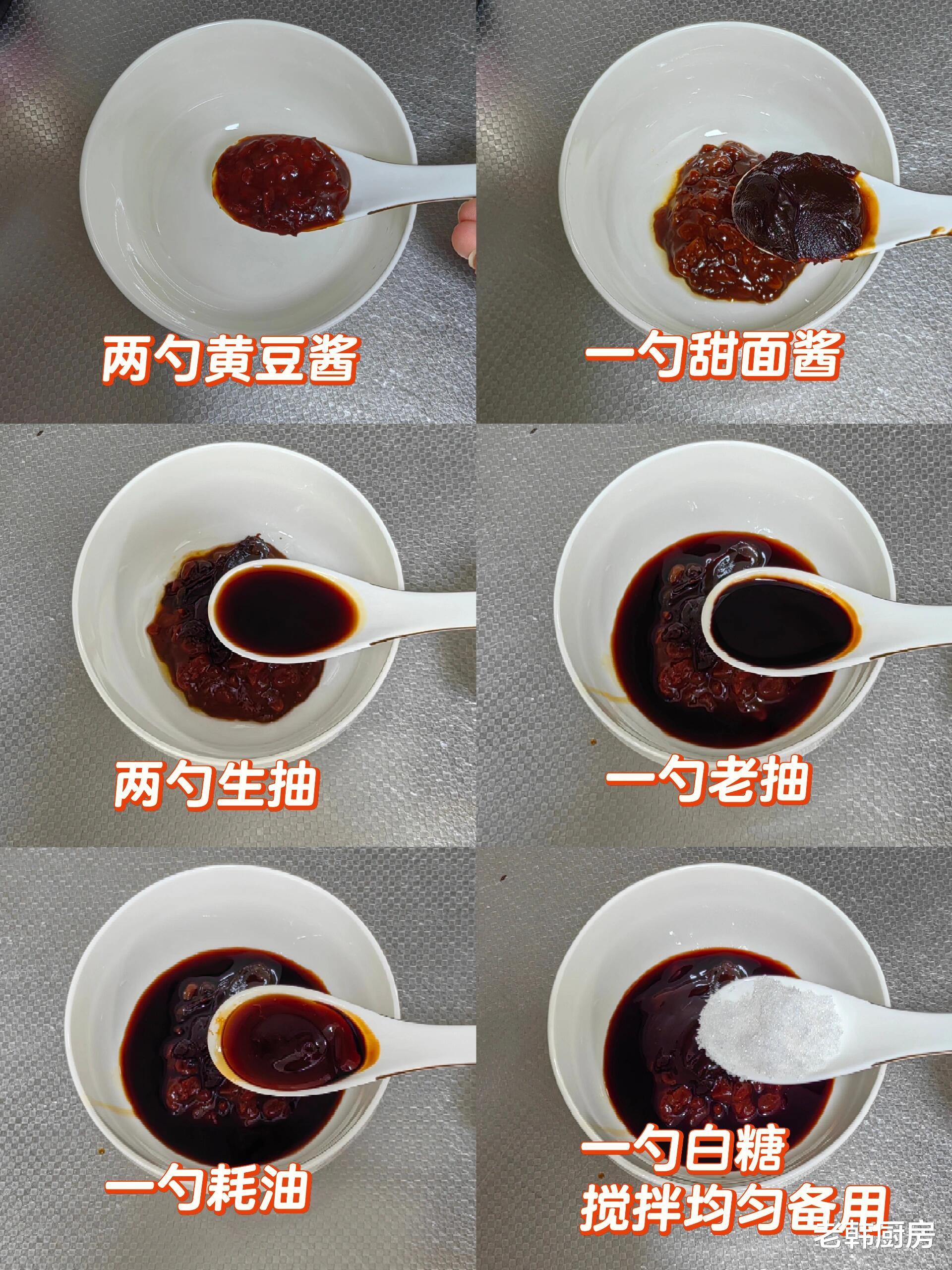 两勺黄豆酱

一勺甜面酱

两勺生抽

一勺老抽

一勺耗油

一勺白糖
搅拌均匀备用

老韩厨房