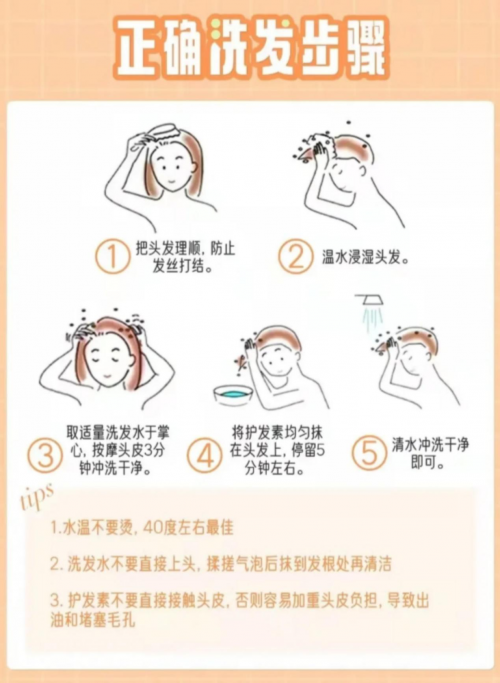 正确洗发步骤

① 把头发理顺，防止发丝打结。

② 温水浸湿头发。

③ 取适量洗发水于掌心，按摩头皮3分钟冲洗干净。

④ 将护发素均匀抹在头发上，停留5分钟左右。

⑤ 清水冲洗干净即可。

tips

1.水温不要烫，40度左右最佳

2. 洗发水不要直接上头，揉搓气泡后抹到发根处再清洁

3. 护发素不要直接接触头皮，否则容易加重头皮负担，导致出油和堵塞毛孔