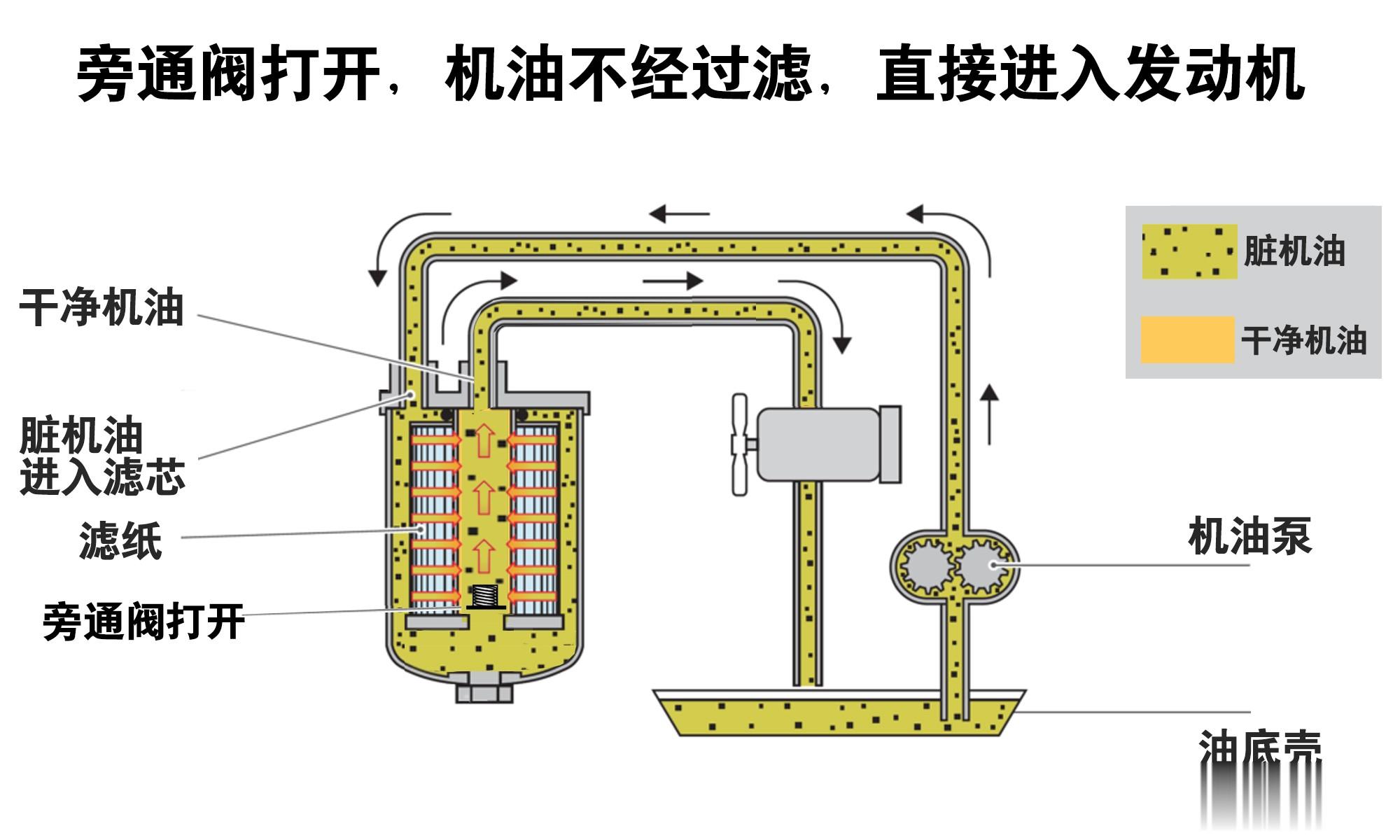 旁通阀打开，机油不经过滤，直接进入发动机

脏机油

干净机油

干净机油

脏机油
进入滤芯

滤纸

旁通阀打开

机油泵

油底壳