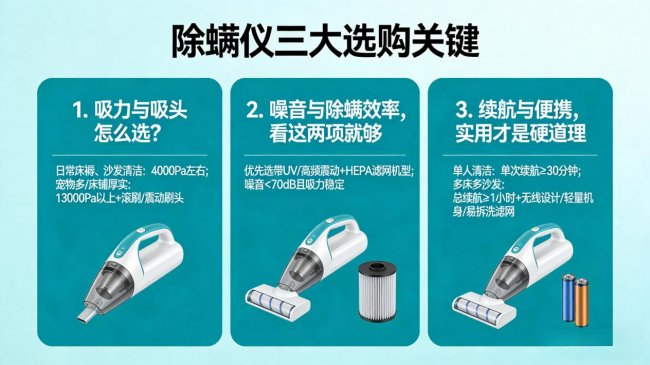 除螨仪三大选购关键

1. 吸力与吸头怎么选?

日常床褥、沙发清洁：4000Pa左右;
宠物多/床铺厚实:
13000Pa以上+滚刷/震动刷头

2. 噪音与除螨效率，看这两项就够

优先选带UV/高频震动+HEPA滤网机型;
噪音<70dB且吸力稳定

3. 续航与便携，实用才是硬道理

单人清洁：单次续航≥30分钟;
多床多沙发:
总续航≥1小时+无线设计/轻量机身/易拆洗滤网