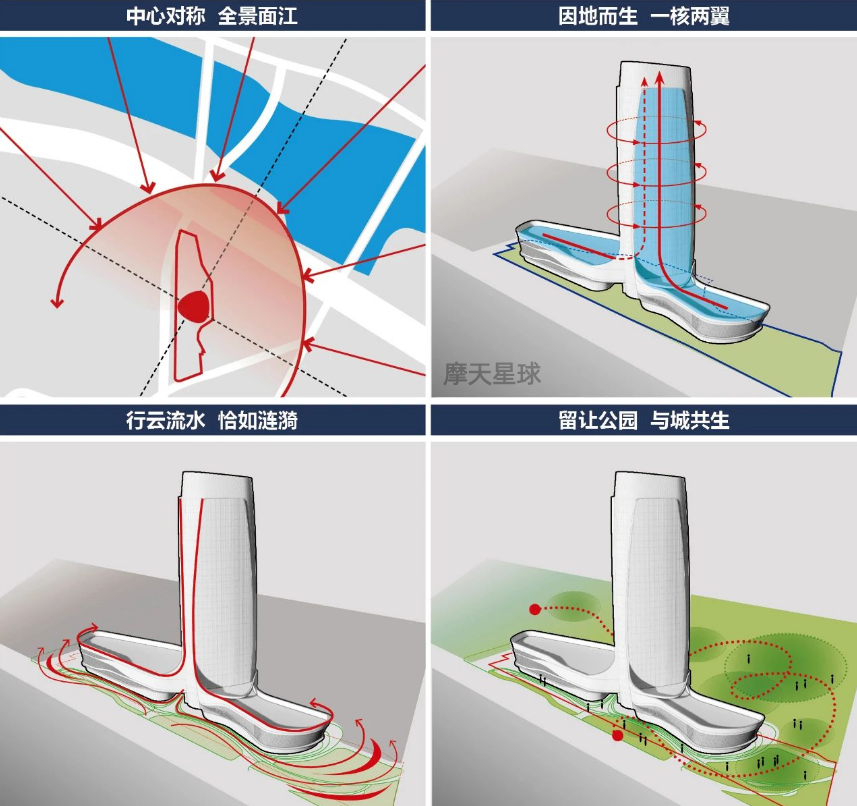 中心对称 全景面江

因地而生 一核两翼

摩天星球

行云流水 恰如涟漪

留让公园 与城共生