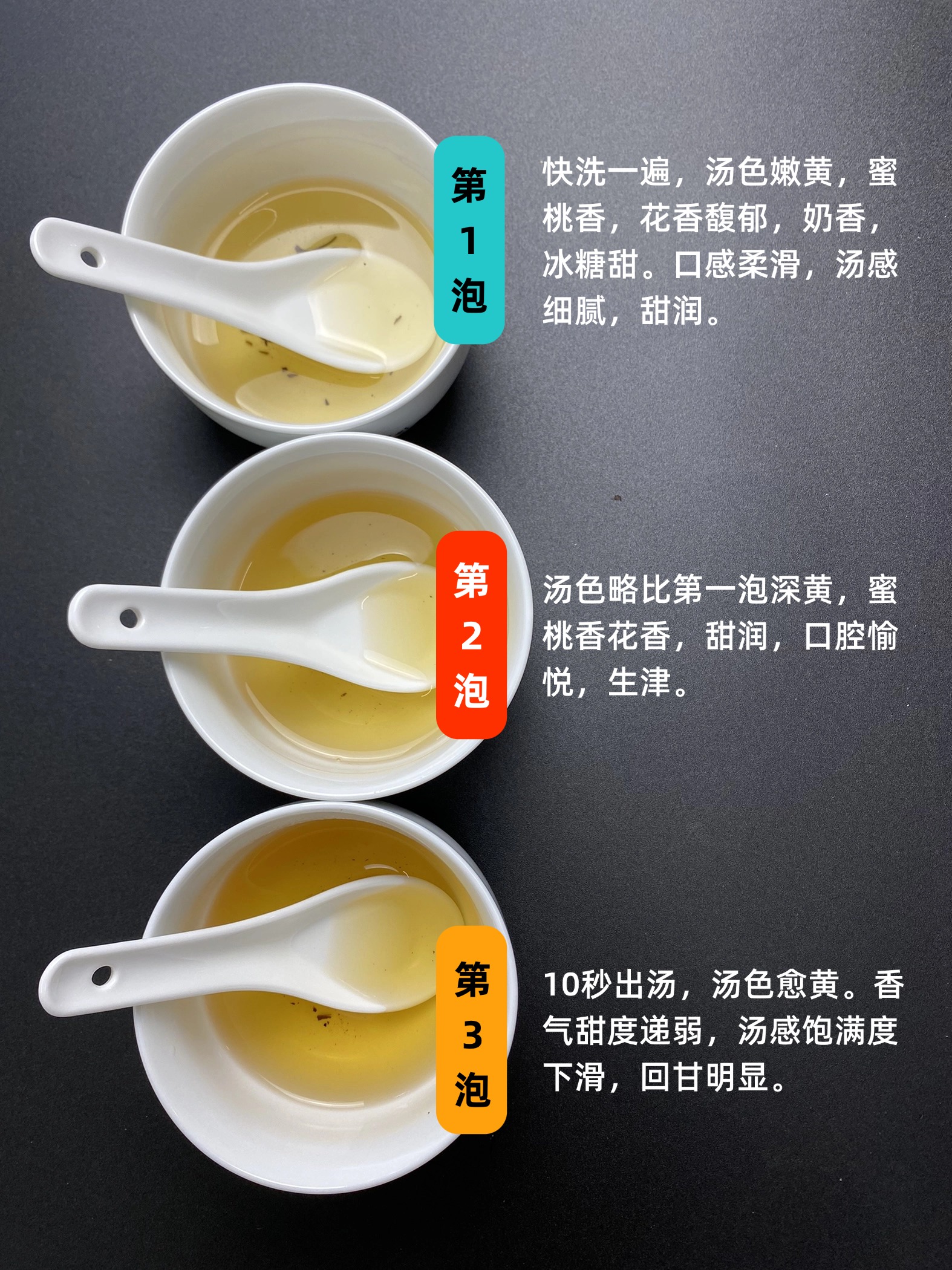 第1泡

快洗一遍，汤色嫩黄，蜜桃香，花香馥郁，奶香，冰糖甜。口感柔滑，汤感细腻，甜润。

第2泡

汤色略比第一泡深黄，蜜桃香花香，甜润，口腔愉悦，生津。

第3泡

10秒出汤，汤色愈黄。香气甜度递弱，汤感饱满度下滑，回甘明显。