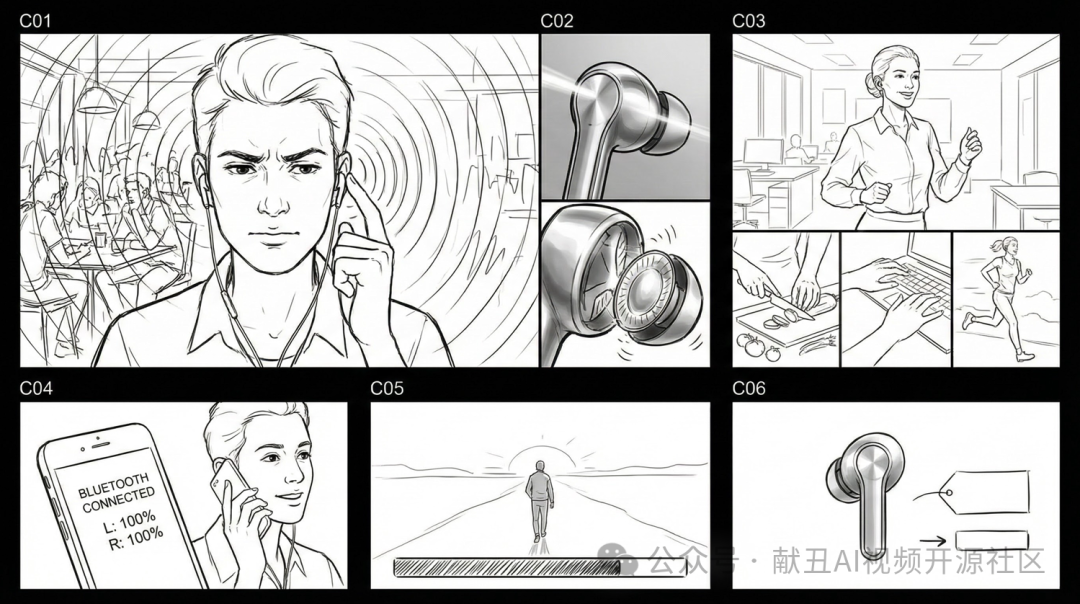 C01

C02

C03

C04

BLUETOOTH CONNECTED
L: 100%
R: 100%

C05

C06

公众号 · 献丑AI视频开源社区