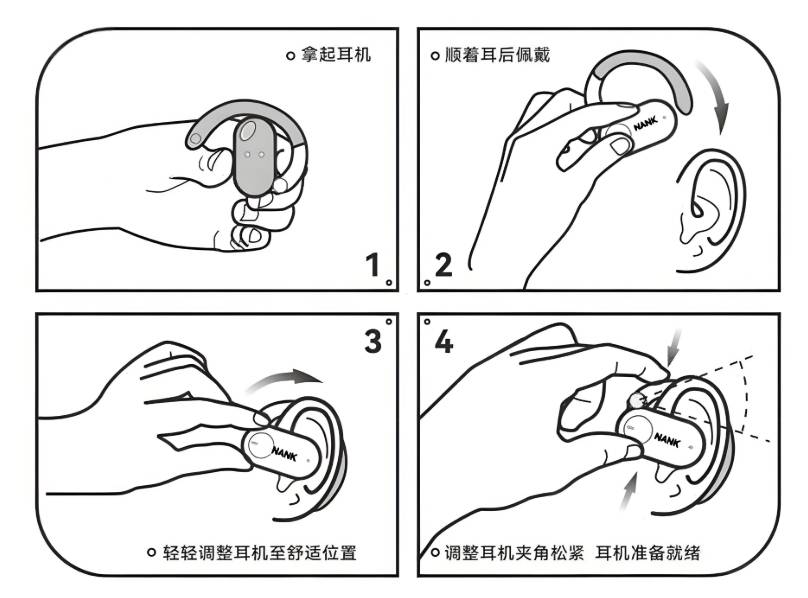 拿起耳机

1

顺着耳后佩戴

NANK

2

3

NANK

轻轻调整耳机至舒适位置

4

NANK

调整耳机夹角松紧 耳机准备就绪