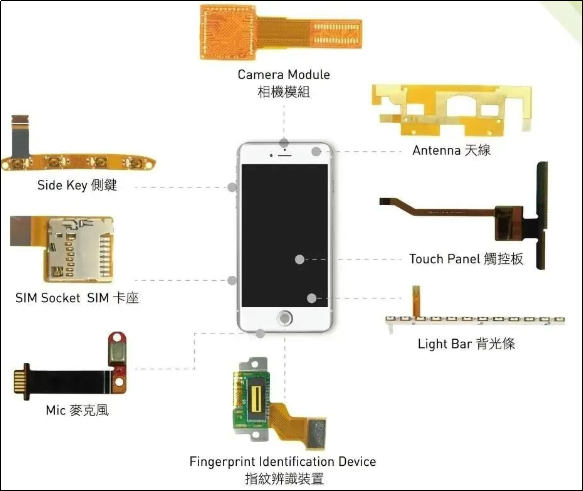 Camera Module
相機模組

Antenna 天線

Side Key 側鍵

Touch Panel 觸控板

SIM Socket SIM 卡座

Light Bar 背光條

Mic 麥克風

Fingerprint Identification Device
指紋辨識裝置