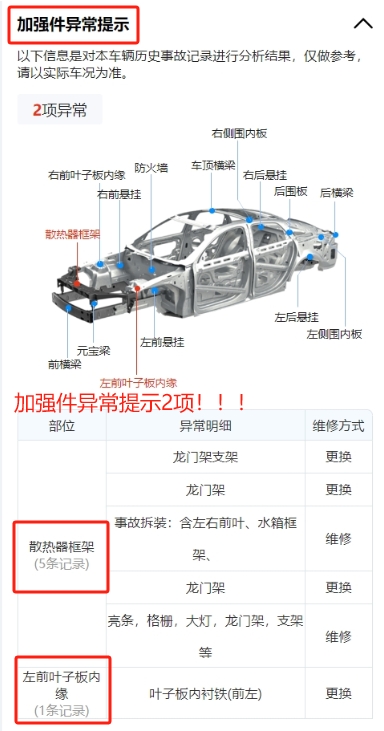 加强件异常提示

以下信息是对本车辆历史事故记录进行分析结果，仅做参考，请以实际车况为准。

2项异常

右侧围内板
右前叶子板内缘
防火墙
车顶横梁
右后悬挂
右前悬挂
后围板
后横梁
散热器框架
左后悬挂
左侧围内板
左前悬挂
元宝梁
前横梁
左前叶子板内缘

加强件异常提示2项！！！

| 部位 | 异常明细 | 维修方式 |
|---|---|---|
| 散热器框架 (5条记录) | 龙门架支架 | 更换 |
| | 龙门架 | 更换 |
| | 事故拆装：含左右前叶、水箱框架、 | 维修 |
| | 龙门架 | 更换 |
| | 亮条，格栅，大灯，龙门架，支架等 | 维修 |
| 左前叶子板内缘 (1条记录) | 叶子板内衬铁(前左) | 更换 |