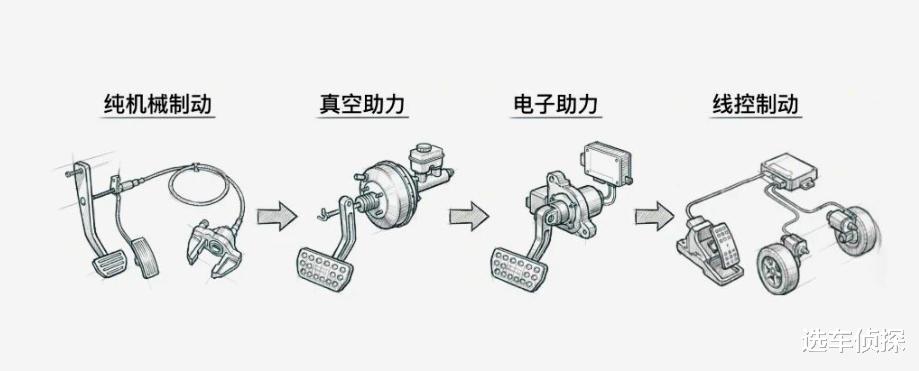 纯机械制动

真空助力

电子助力

线控制动

选车侦探