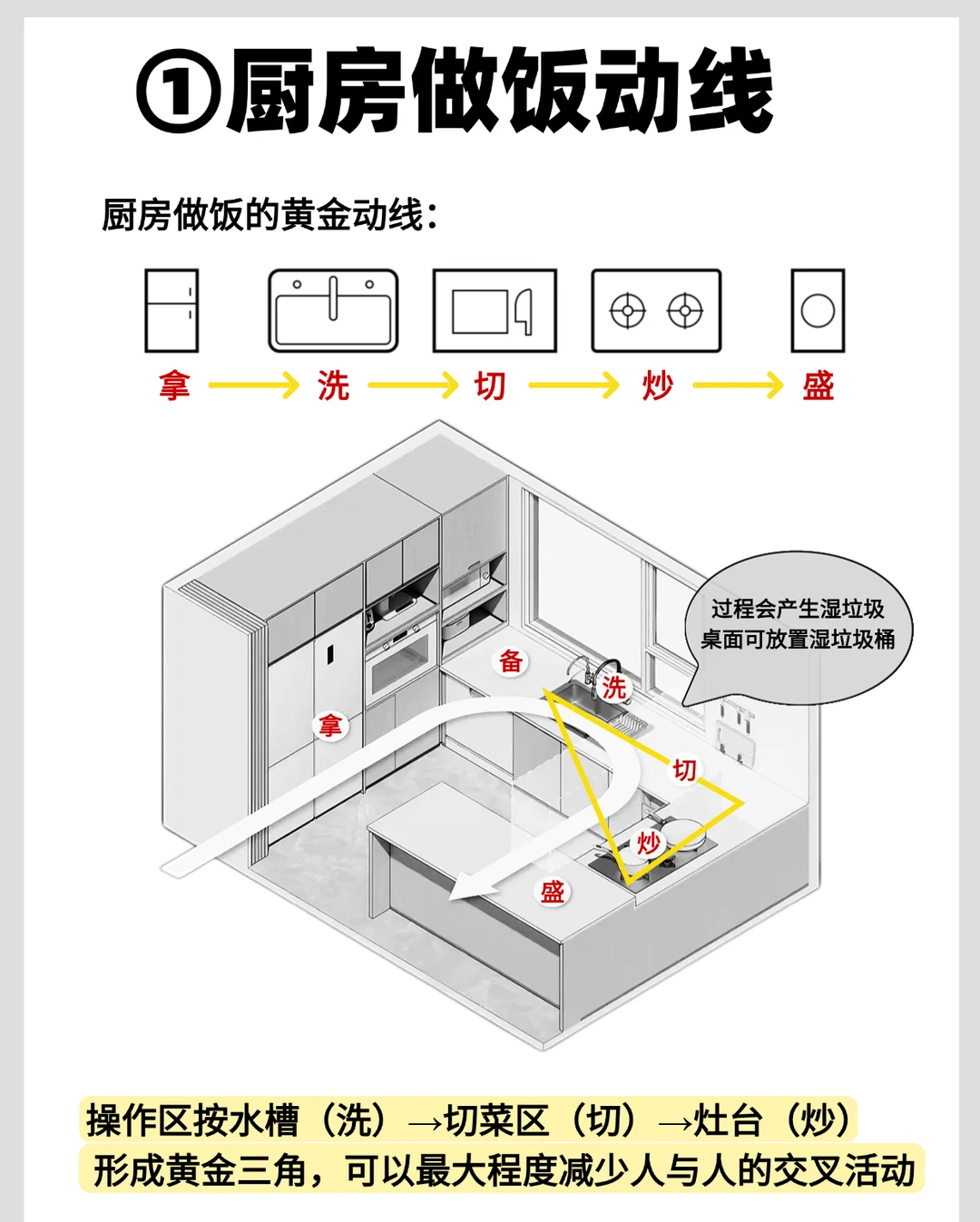 ①厨房做饭动线

厨房做饭的黄金动线：

拿 → 洗 → 切 → 炒 → 盛

过程会产生湿垃圾
桌面可放置湿垃圾桶

备
洗
拿
切
炒
盛

操作区按水槽（洗）→切菜区（切）→灶台（炒）
形成黄金三角，可以最大程度减少人与人的交叉活动