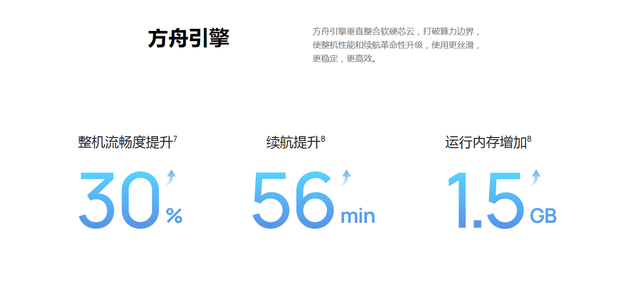 方舟引擎

方舟引擎垂直整合软硬芯云，打破算力边界，使整机性能和续航革命性升级，使用更丝滑，更稳定，更高效。

整机流畅度提升$^{7}$
30%

续航提升$^{8}$
56min

运行内存增加$^{8}$
1.5GB