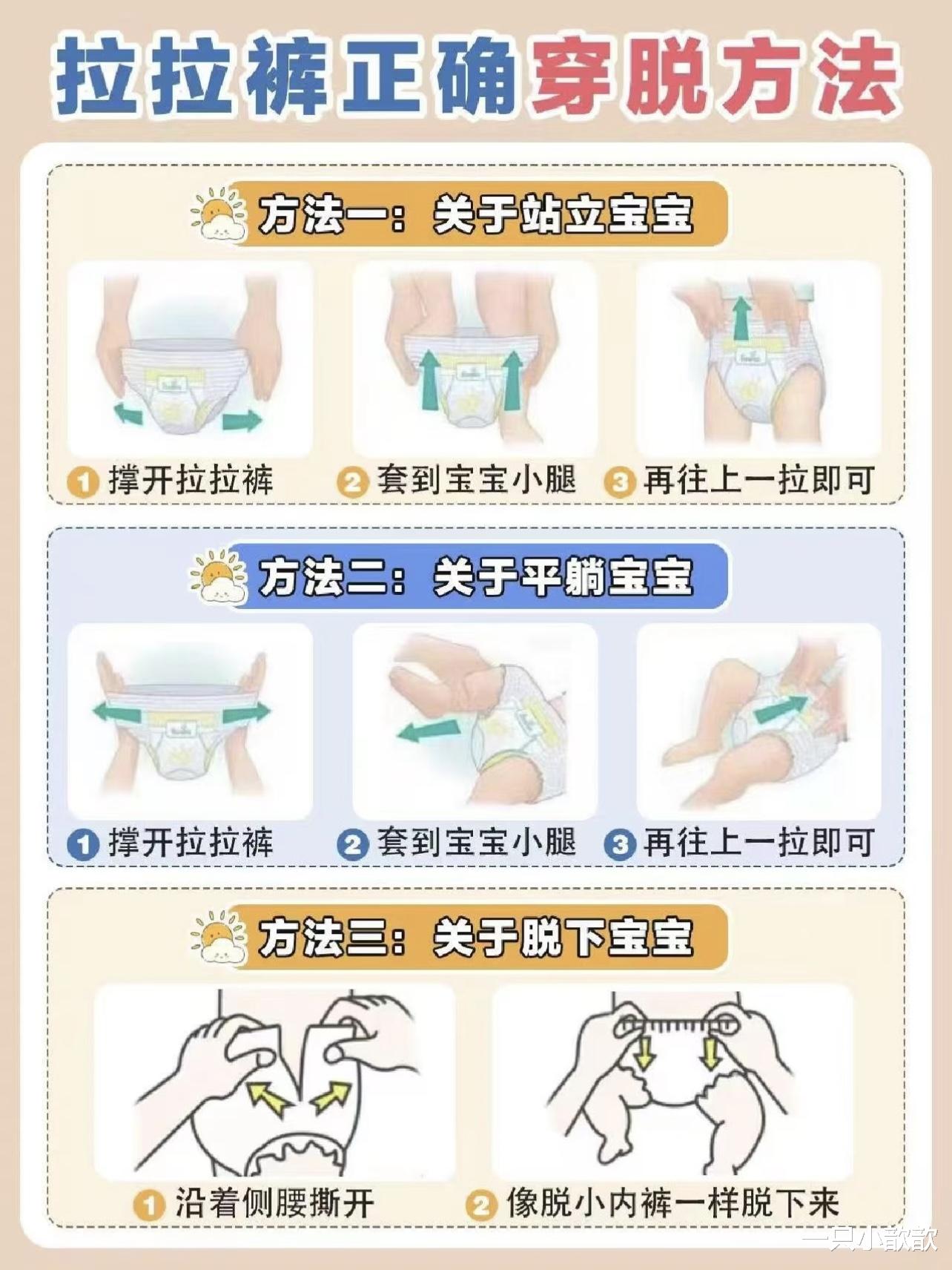 拉拉裤正确穿脱方法

方法一：关于站立宝宝

1 撑开拉拉裤　2 套到宝宝小腿　3 再往上一拉即可

方法二：关于平躺宝宝

1 撑开拉拉裤　2 套到宝宝小腿　3 再往上一拉即可

方法三：关于脱下宝宝

1 沿着侧腰撕开　2 像脱小内裤一样脱下来

一只小歆歆