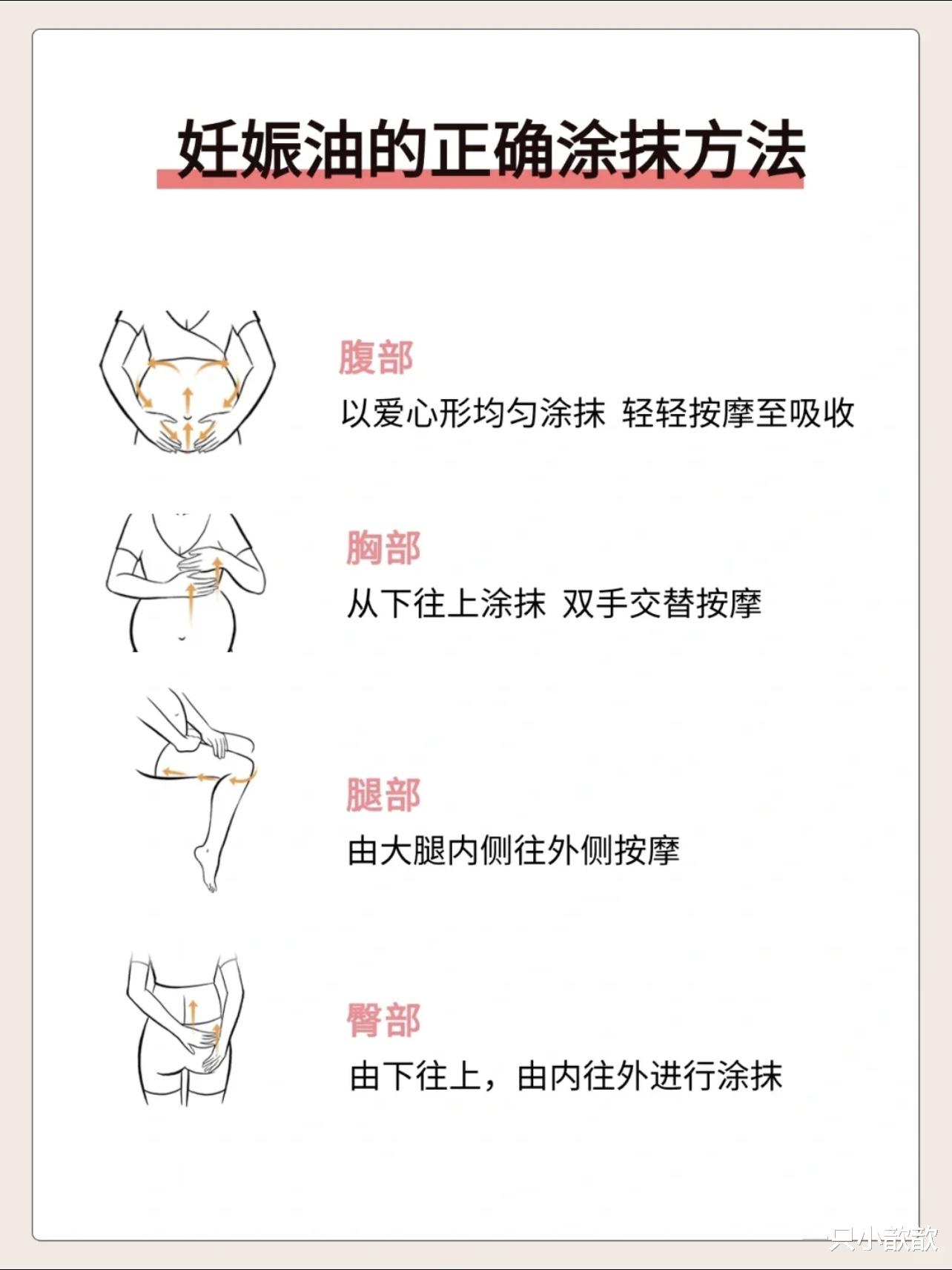 妊娠油的正确涂抹方法

腹部
以爱心形均匀涂抹 轻轻按摩至吸收

胸部
从下往上涂抹 双手交替按摩

腿部
由大腿内侧往外侧按摩

臀部
由下往上，由内往外进行涂抹

一只小歆歆