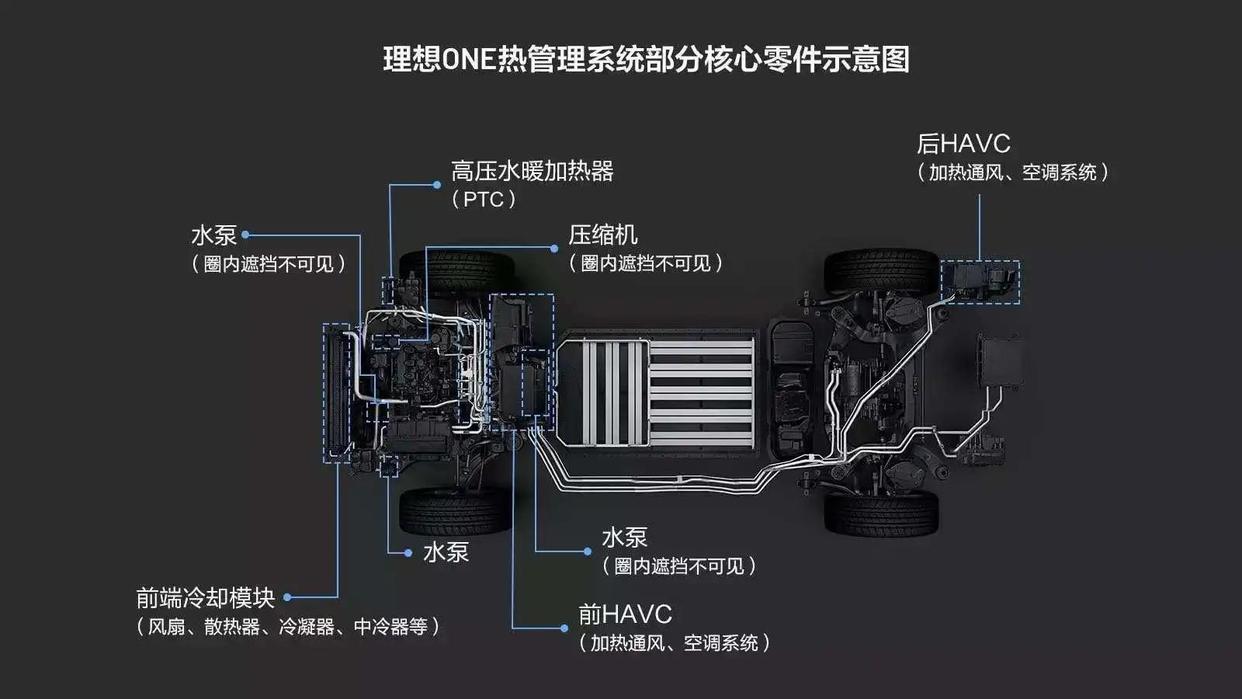 理想ONE热管理系统部分核心零件示意图

后HAVC
（加热通风、空调系统）

高压水暖加热器
（PTC）

水泵
（圈内遮挡不可见）

压缩机
（圈内遮挡不可见）

水泵

水泵
（圈内遮挡不可见）

前端冷却模块
（风扇、散热器、冷凝器、中冷器等）

前HAVC
（加热通风、空调系统）