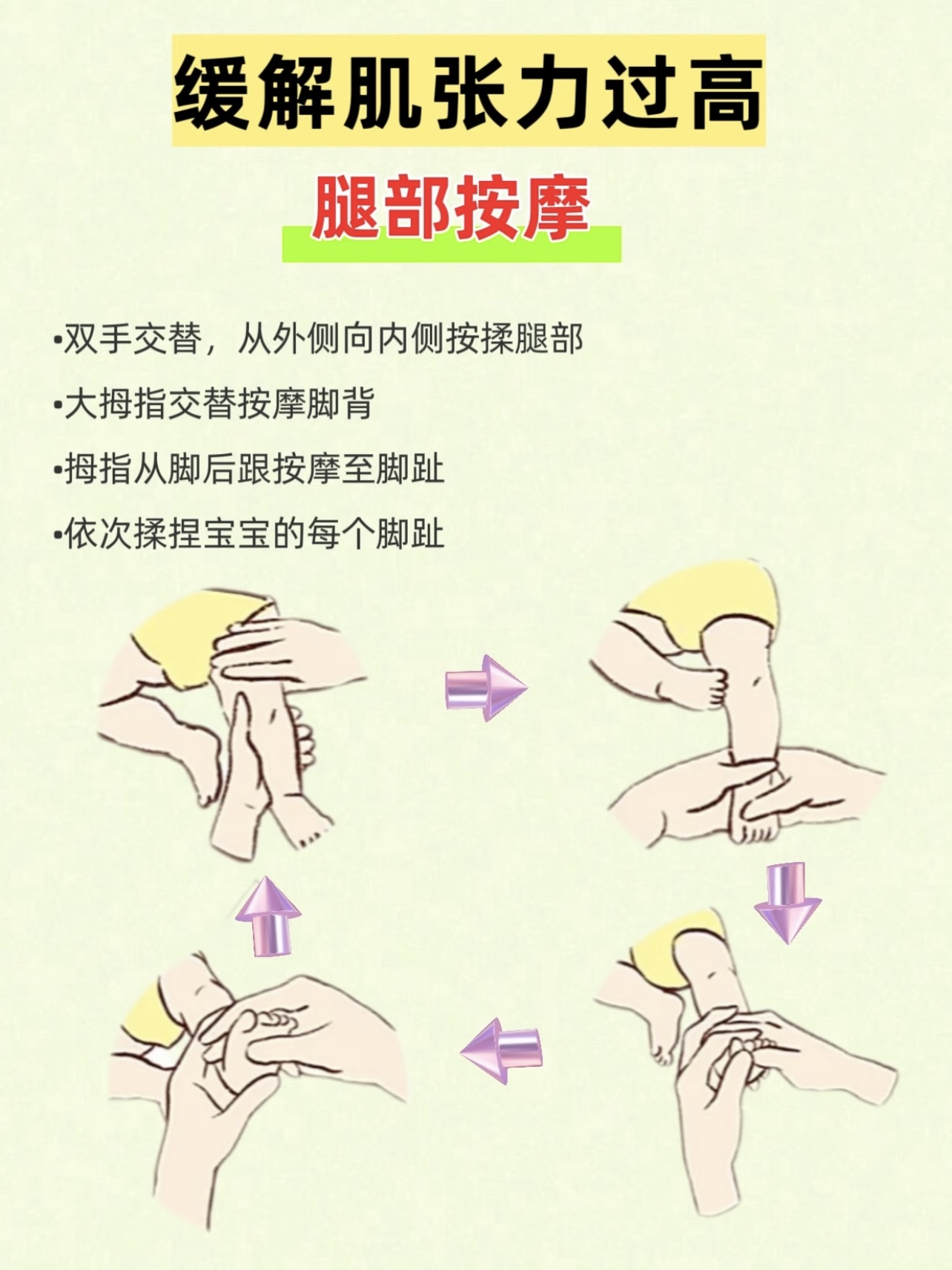 缓解肌张力过高

腿部按摩

•双手交替，从外侧向内侧按揉腿部

•大拇指交替按摩脚背

•拇指从脚后跟按摩至脚趾

•依次揉捏宝宝的每个脚趾