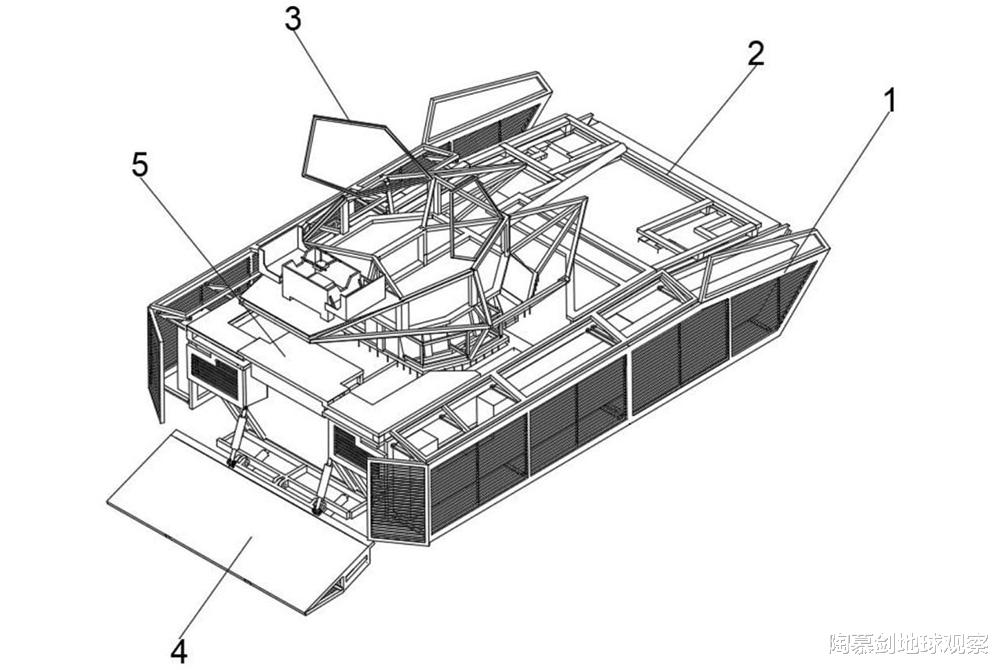 3
2
1
5
4
陶慕剑地球观察