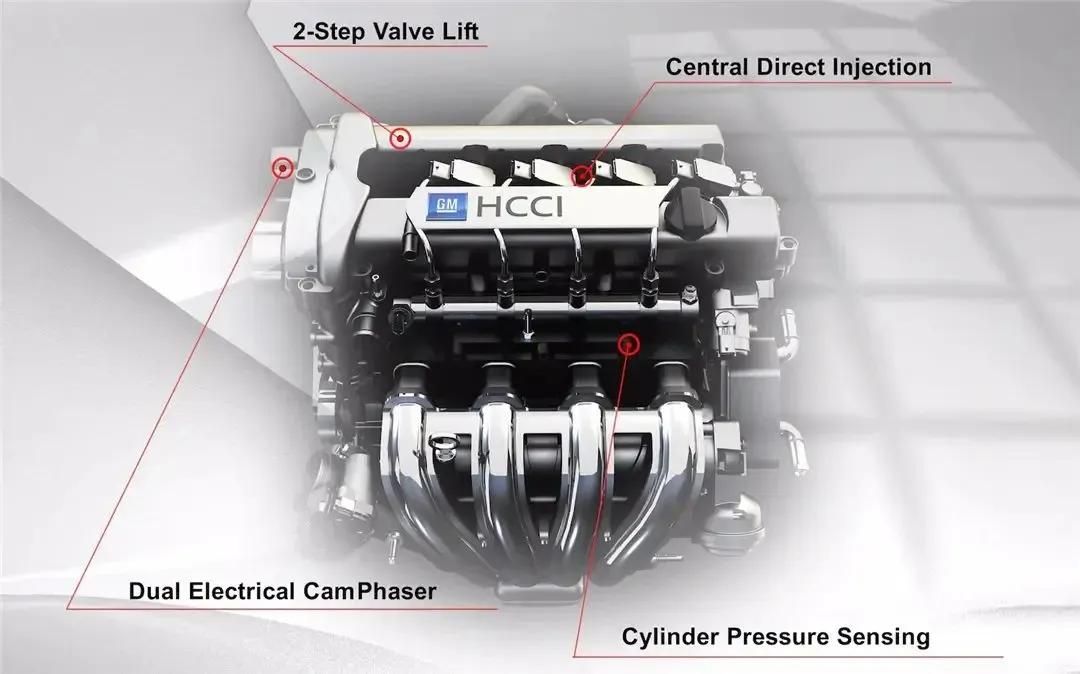 2-Step Valve Lift

Central Direct Injection

GM HCCI

Dual Electrical CamPhaser

Cylinder Pressure Sensing