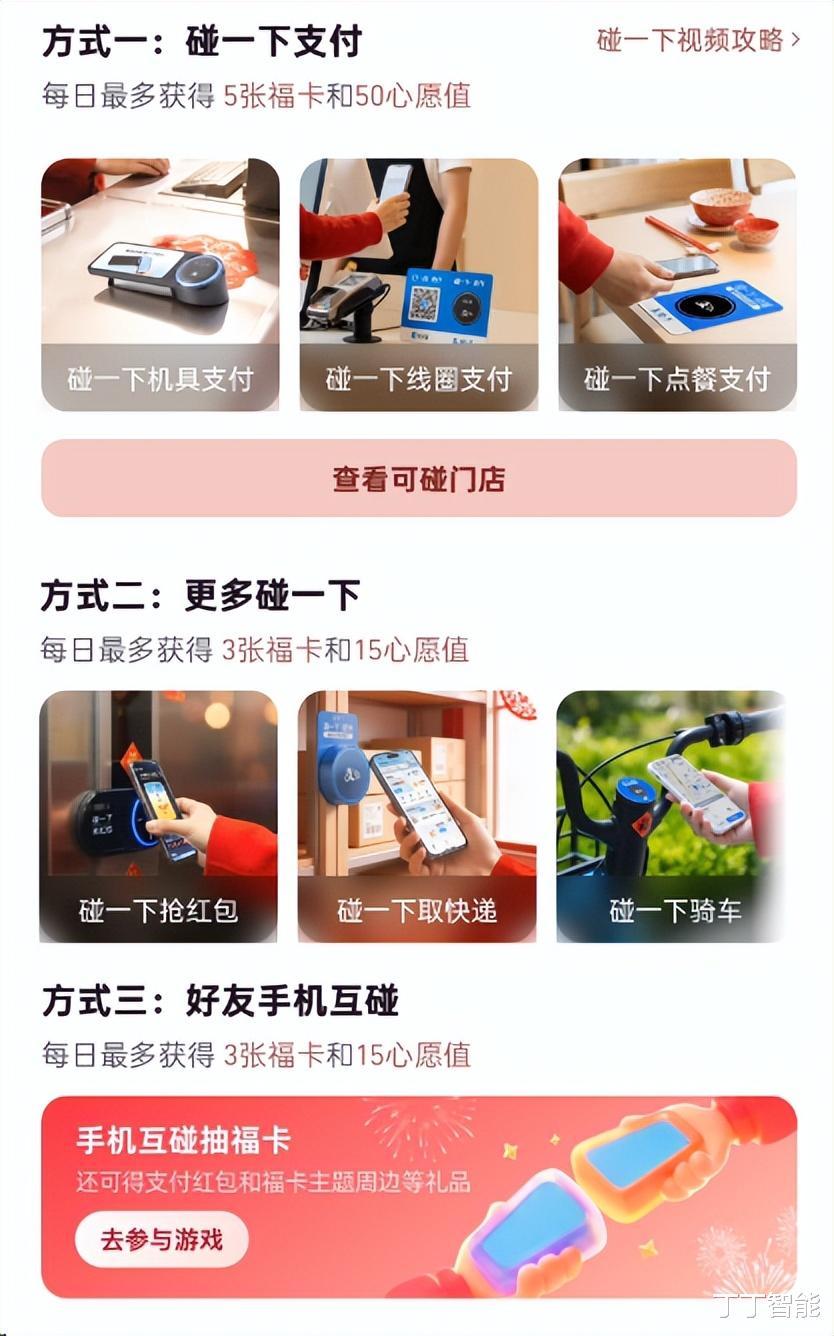 方式一：碰一下支付

碰一下视频攻略 >

每日最多获得 5张福卡和50心愿值

碰一下机具支付

碰一下线圈支付

碰一下点餐支付

查看可碰门店

方式二：更多碰一下

每日最多获得 3张福卡和15心愿值

碰一下抢红包

碰一下取快递

碰一下骑车

方式三：好友手机互碰

每日最多获得 3张福卡和15心愿值

手机互碰抽福卡

还可得支付红包和福卡主题周边等礼品

去参与游戏

丁丁智能