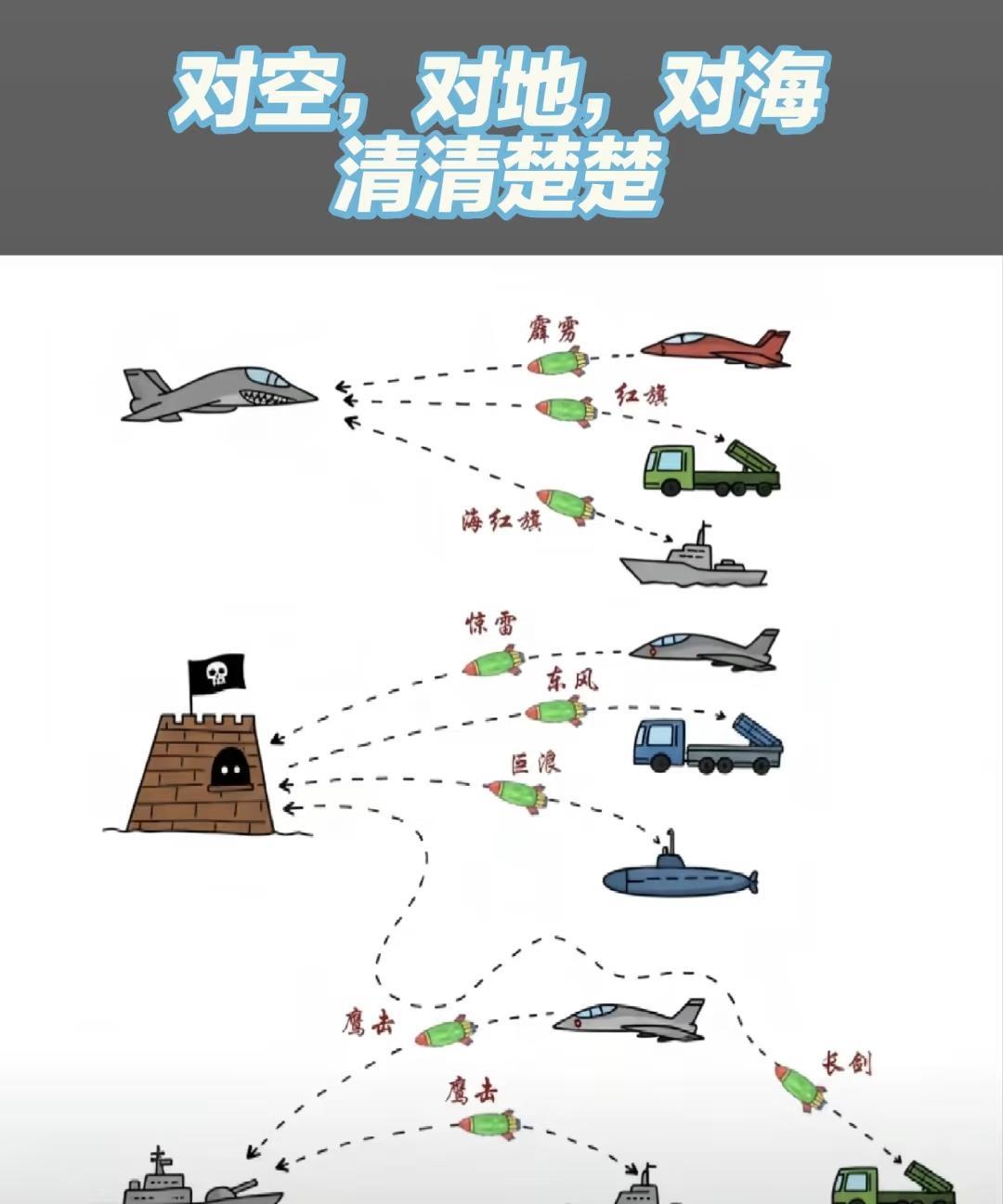 对空，对地，对海
清清楚楚

霹雳
红旗
海红旗
惊雷
东风
巨浪
鹰击
长剑
鹰击