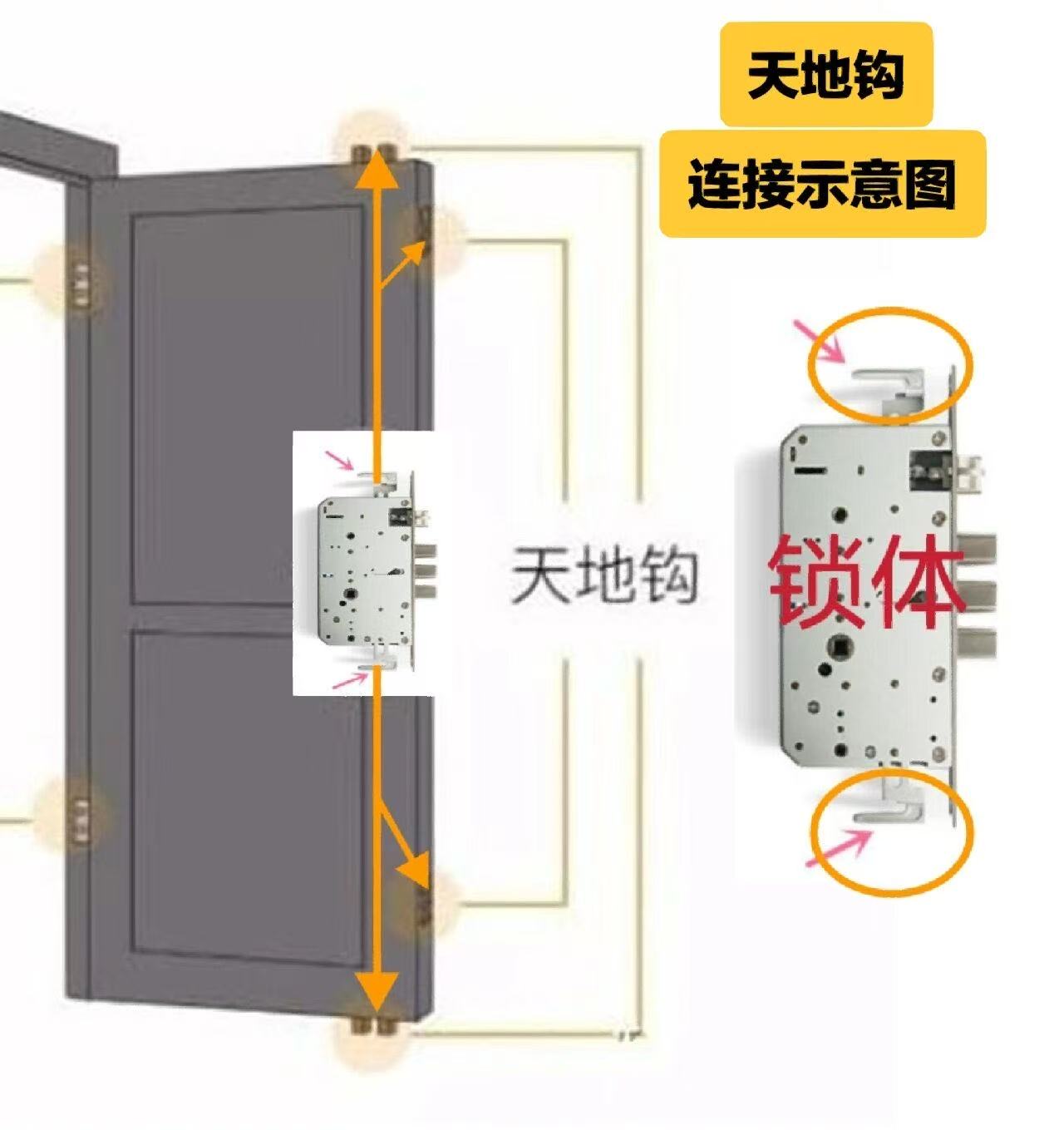 天地钩

连接示意图

天地钩

锁体