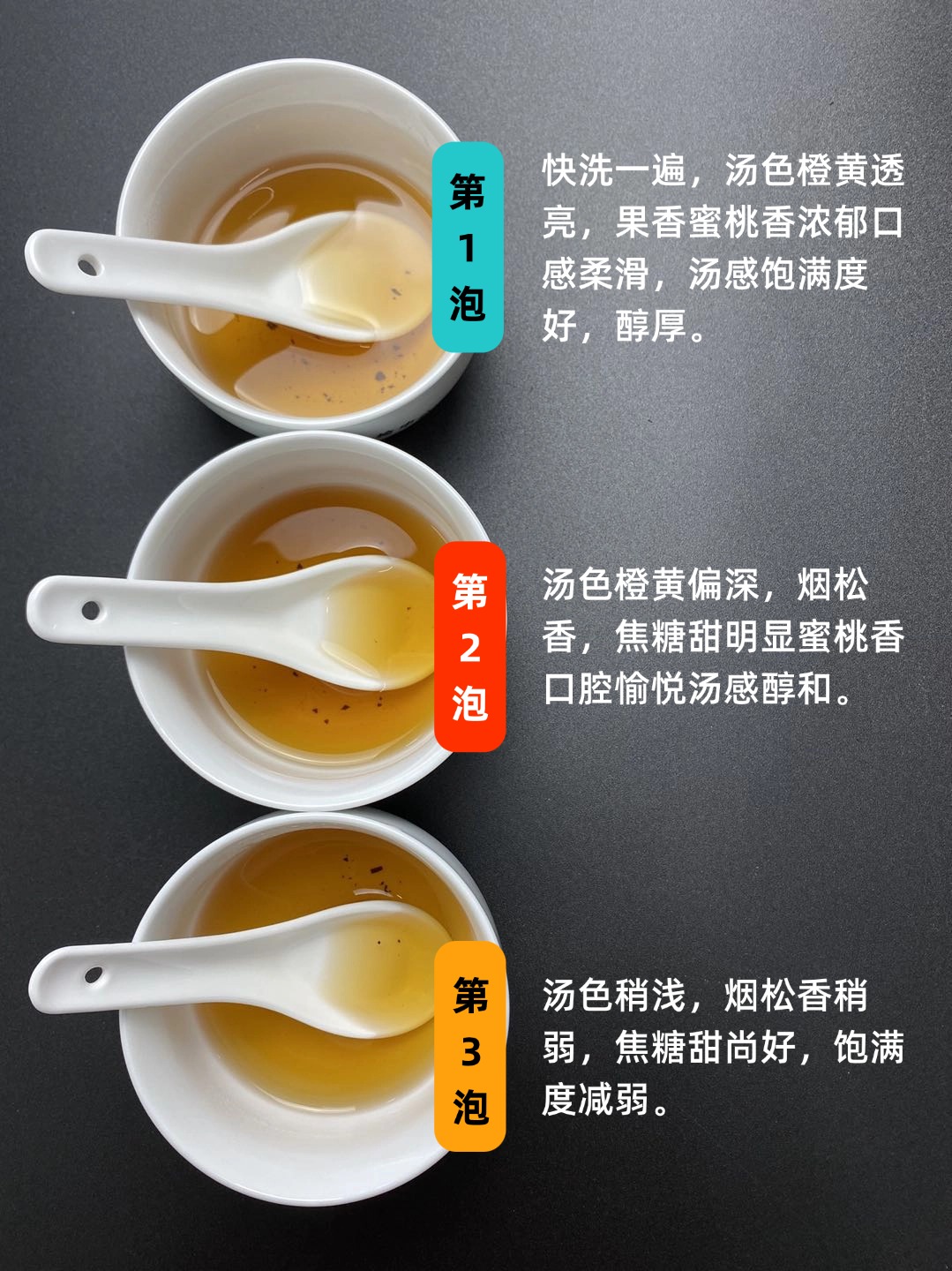 第1泡

快洗一遍，汤色橙黄透亮，果香蜜桃香浓郁口感柔滑，汤感饱满度好，醇厚。

第2泡

汤色橙黄偏深，烟松香，焦糖甜明显蜜桃香口腔愉悦汤感醇和。

第3泡

汤色稍浅，烟松香稍弱，焦糖甜尚好，饱满度减弱。