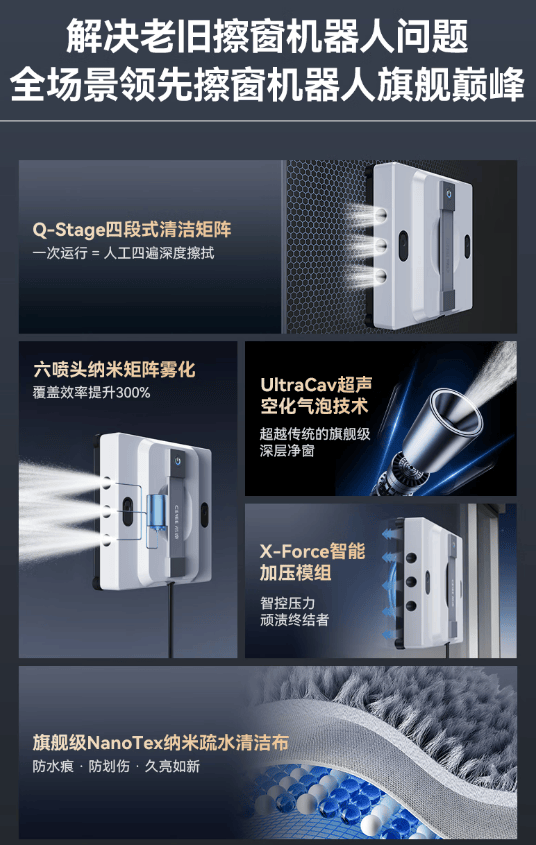 解决老旧擦窗机器人问题
全场景领先擦窗机器人旗舰巅峰

Q-Stage四段式清洁矩阵
一次运行 = 人工四遍深度擦拭

六喷头纳米矩阵雾化
覆盖效率提升300%

UltraCav超声空化气泡技术
超越传统的旗舰级深层净窗

X-Force智能加压模组
智控压力
顽渍终结者

旗舰级NanoTex纳米疏水清洁布
防水痕 · 防划伤 · 久亮如新