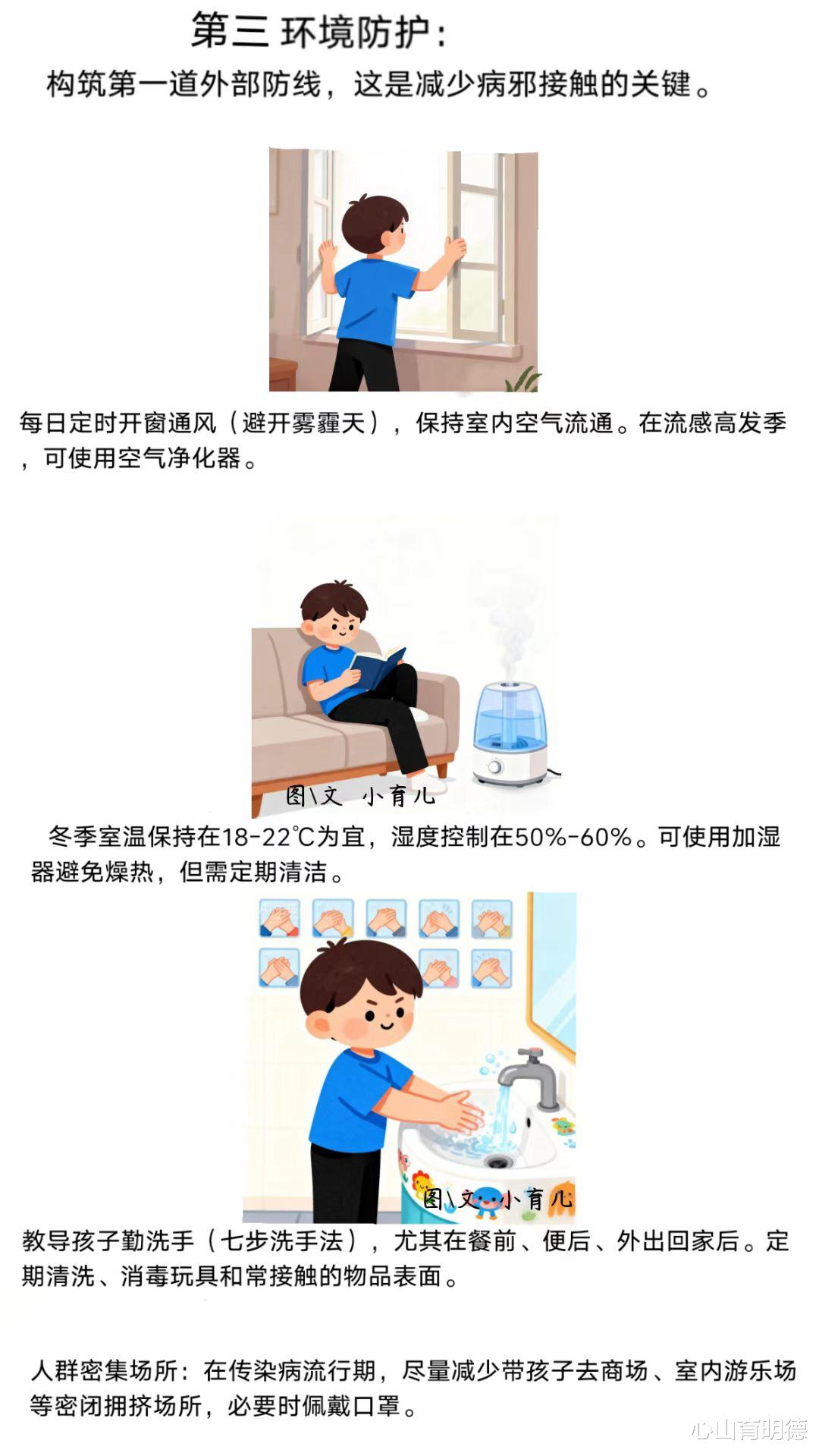 第三 环境防护：

构筑第一道外部防线，这是减少病邪接触的关键。

每日定时开窗通风（避开雾霾天），保持室内空气流通。在流感高发季，可使用空气净化器。

图\文 小育儿

冬季室温保持在18-22℃为宜，湿度控制在50%-60%。可使用加湿器避免燥热，但需定期清洁。

图\文 小育儿

教导孩子勤洗手（七步洗手法），尤其在餐前、便后、外出回家后。定期清洗、消毒玩具和常接触的物品表面。

人群密集场所：在传染病流行期，尽量减少带孩子去商场、室内游乐场等密闭拥挤场所，必要时佩戴口罩。

心山育明德