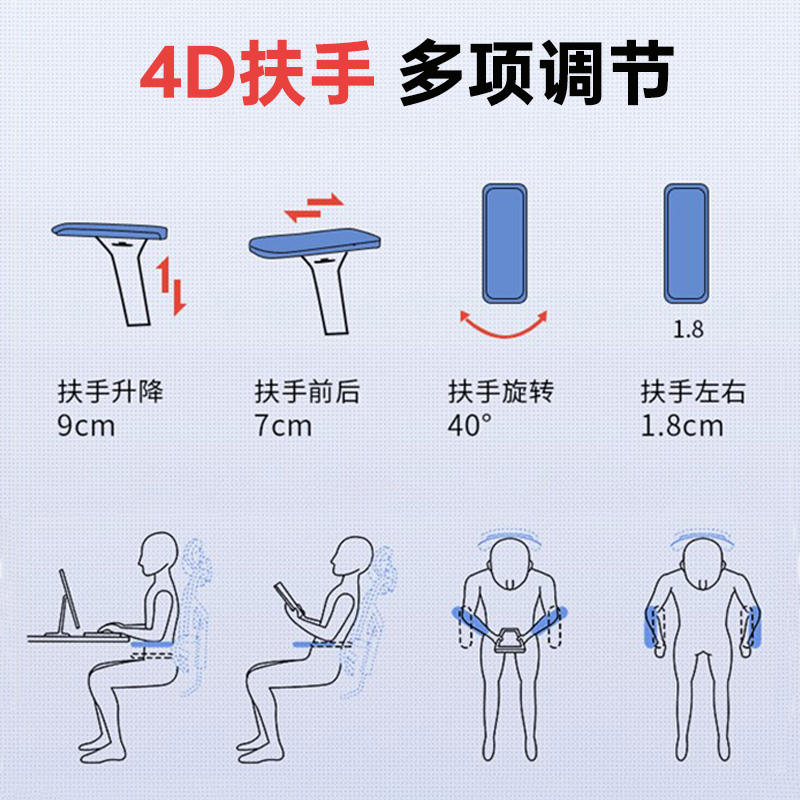 4D扶手 多项调节

1.8

扶手升降
9cm

扶手前后
7cm

扶手旋转
40°

扶手左右
1.8cm