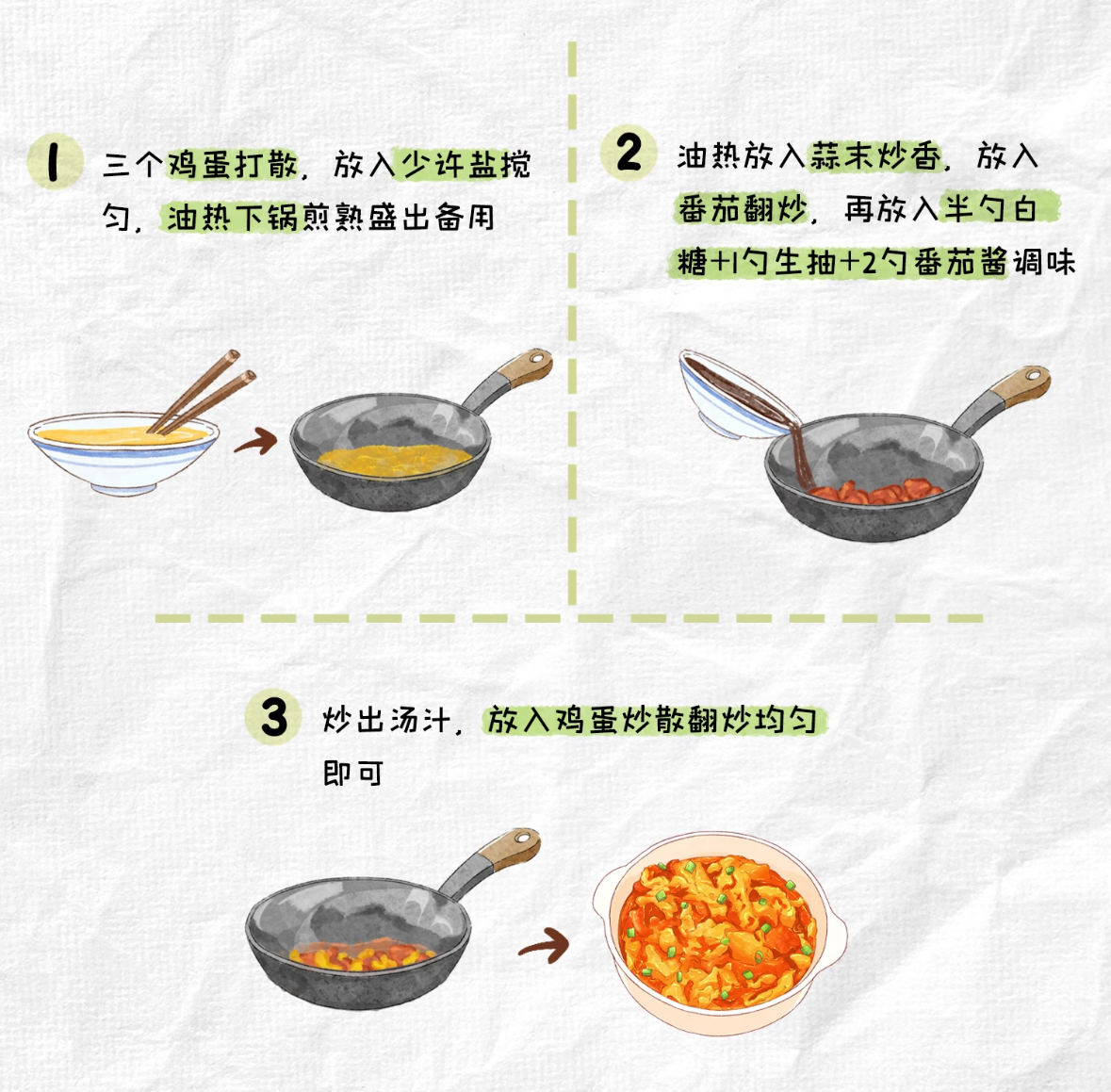 1 三个鸡蛋打散，放入少许盐搅匀，油热下锅煎熟盛出备用

2 油热放入蒜末炒香，放入番茄翻炒，再放入半勺白糖+1勺生抽+2勺番茄酱调味

3 炒出汤汁，放入鸡蛋炒散翻炒均匀即可