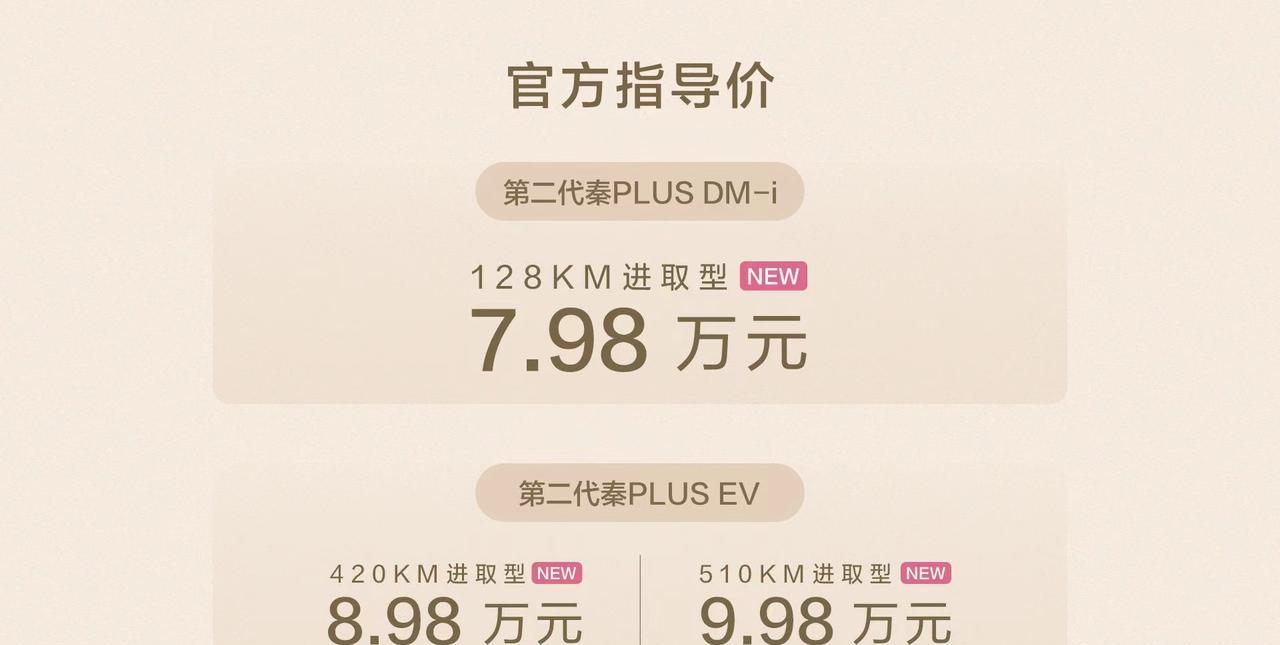 官方指导价

第二代秦PLUS DM-i

128KM 进取型 NEW
7.98 万元

第二代秦PLUS EV

420KM 进取型 NEW
8.98 万元

510KM 进取型 NEW
9.98 万元