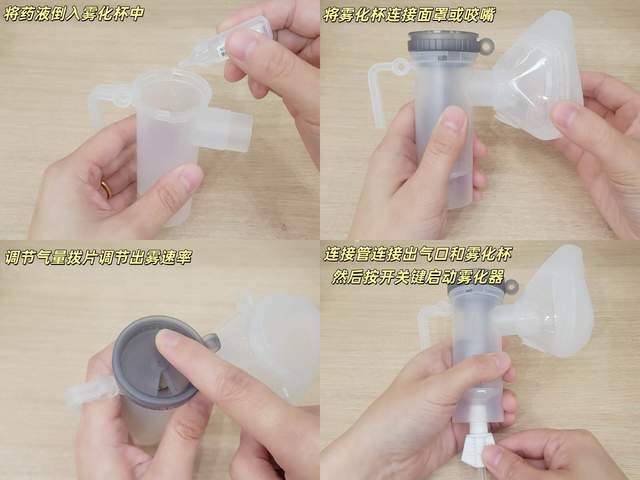 将药液倒入雾化杯中

将雾化杯连接面罩或咬嘴

调节气量拨片调节出雾速率

连接管连接出气口和雾化杯
然后按开关键启动雾化器