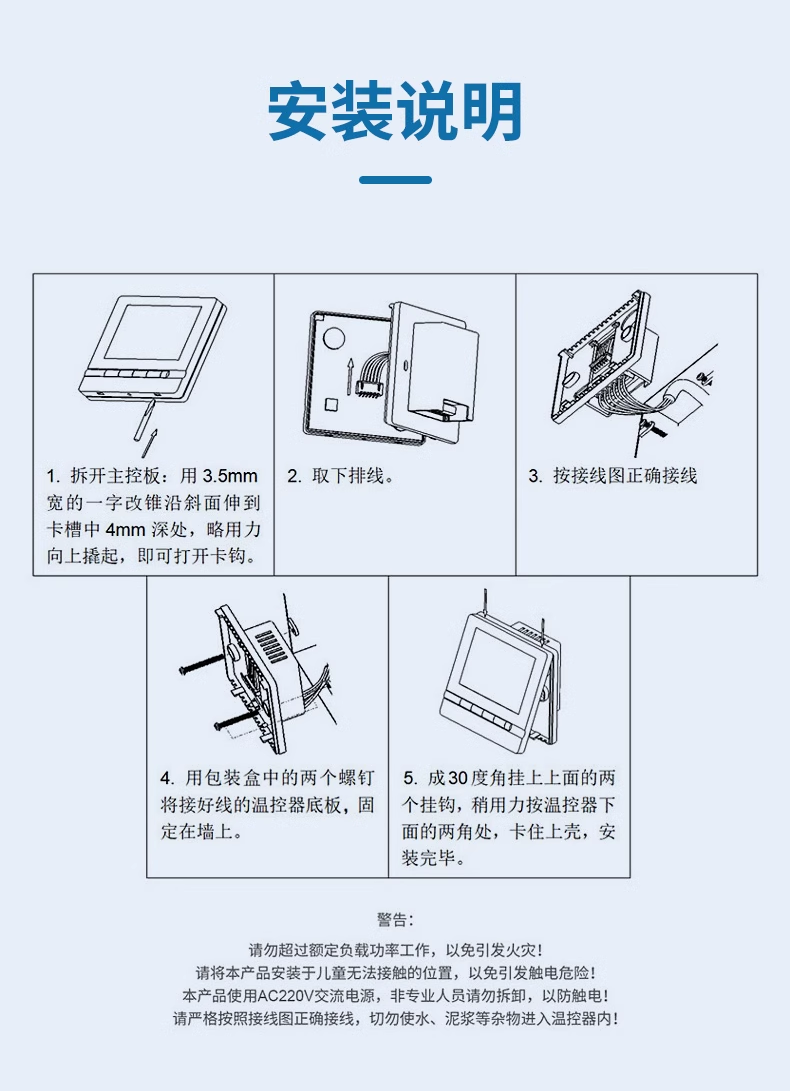 安装说明

1. 拆开主控板：用 3.5mm 宽的一字改锥沿斜面伸到卡槽中 4mm 深处，略用力向上撬起，即可打开卡钩。

2. 取下排线。

3. 按接线图正确接线

4. 用包装盒中的两个螺钉将接好线的温控器底板，固定在墙上。

5. 成30度角挂上上面的两个挂钩，稍用力按温控器下面的两角处，卡住上壳，安装完毕。

警告：

请勿超过额定负载功率工作，以免引发火灾！
请将本产品安装于儿童无法接触的位置，以免引发触电危险！
本产品使用AC220V交流电源，非专业人员请勿拆卸，以防触电！
请严格按照接线图正确接线，切勿使水、泥浆等杂物进入温控器内！