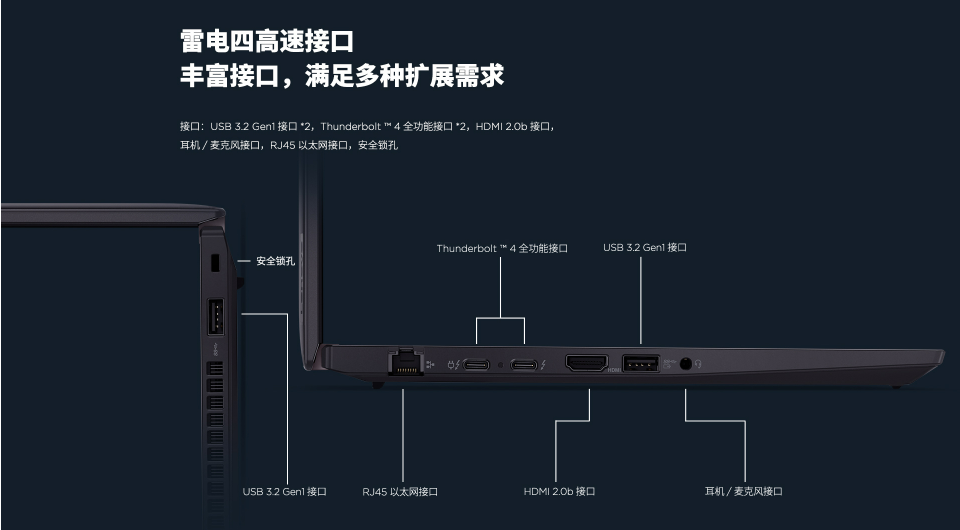 雷电四高速接口
丰富接口，满足多种扩展需求

接口：USB 3.2 Gen1 接口 *2，Thunderbolt ™ 4 全功能接口 *2，HDMI 2.0b 接口，耳机 / 麦克风接口，RJ45 以太网接口，安全锁孔

安全锁孔

Thunderbolt ™ 4 全功能接口

USB 3.2 Gen1 接口

USB 3.2 Gen1 接口

RJ45 以太网接口

HDMI 2.0b 接口

耳机 / 麦克风接口