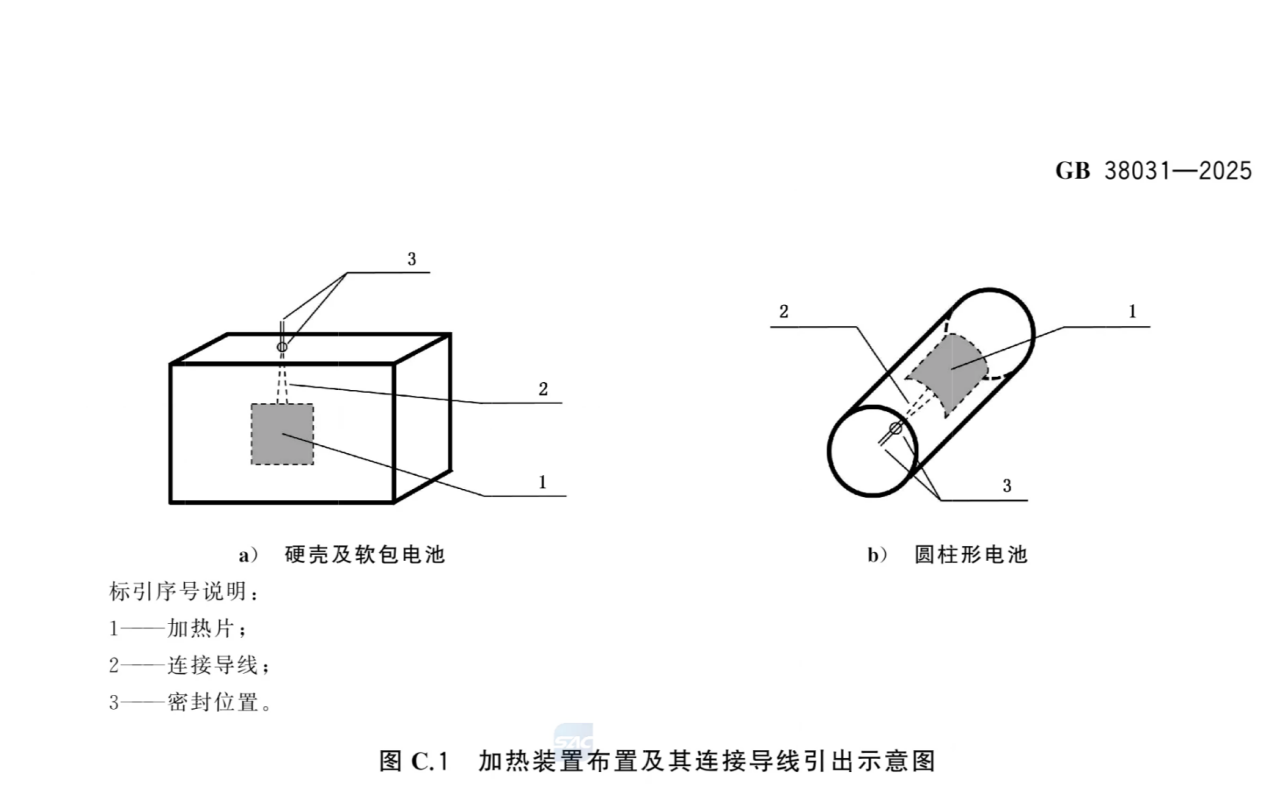 GB 38031—2025

3

2

1

a） 硬壳及软包电池

2

1

3

b） 圆柱形电池

标引序号说明：

1——加热片；

2——连接导线；

3——密封位置。

图 C.1 加热装置布置及其连接导线引出示意图