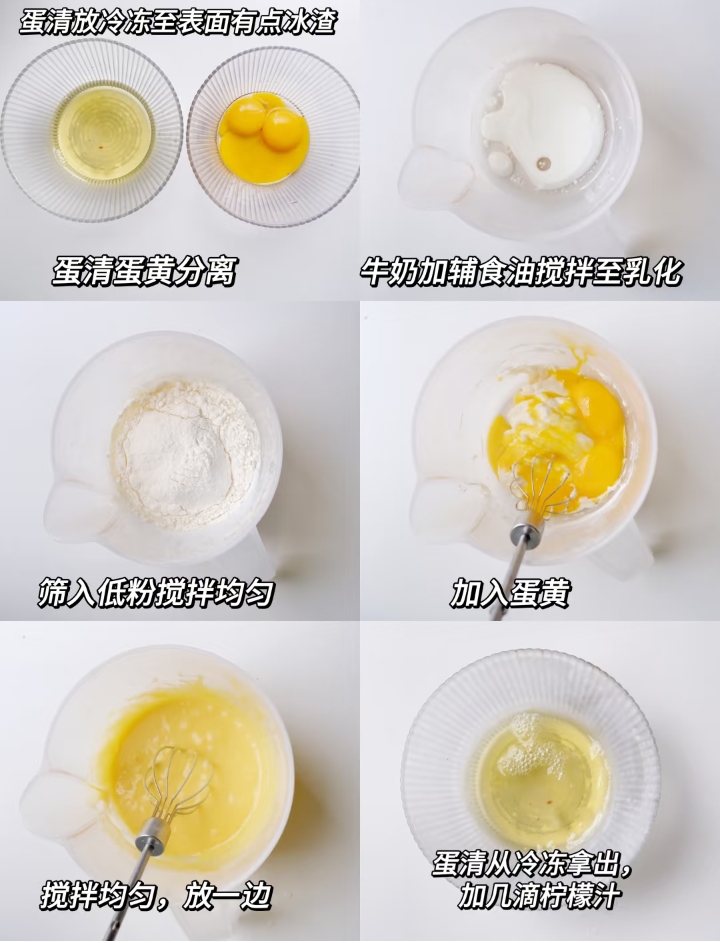 蛋清放冷冻至表面有点冰渣

蛋清蛋黄分离

牛奶加辅食油搅拌至乳化

筛入低粉搅拌均匀

加入蛋黄

搅拌均匀，放一边

蛋清从冷冻拿出，加几滴柠檬汁