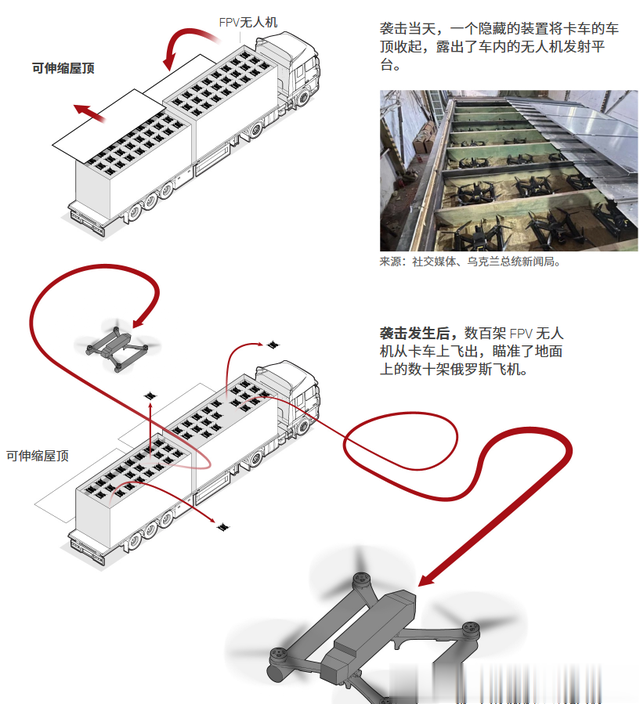 FPV无人机

可伸缩屋顶

袭击当天，一个隐藏的装置将卡车的车顶收起，露出了车内的无人机发射平台。

来源：社交媒体、乌克兰总统新闻局。

袭击发生后，数百架 FPV 无人机从卡车上飞出，瞄准了地面上的数十架俄罗斯飞机。

可伸缩屋顶