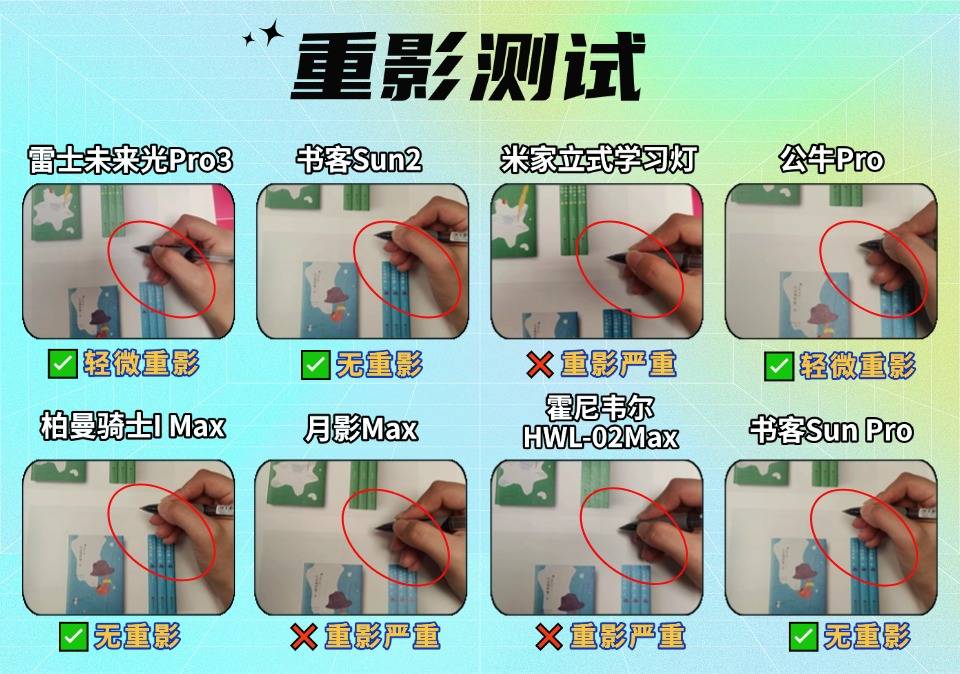 重影测试

雷士未来光Pro3
✅ 轻微重影

书客Sun2
✅ 无重影

米家立式学习灯
❌ 重影严重

公牛Pro
✅ 轻微重影

柏曼骑士I Max
✅ 无重影

月影Max
❌ 重影严重

霍尼韦尔 HWL-02Max
❌ 重影严重

书客Sun Pro
✅ 无重影