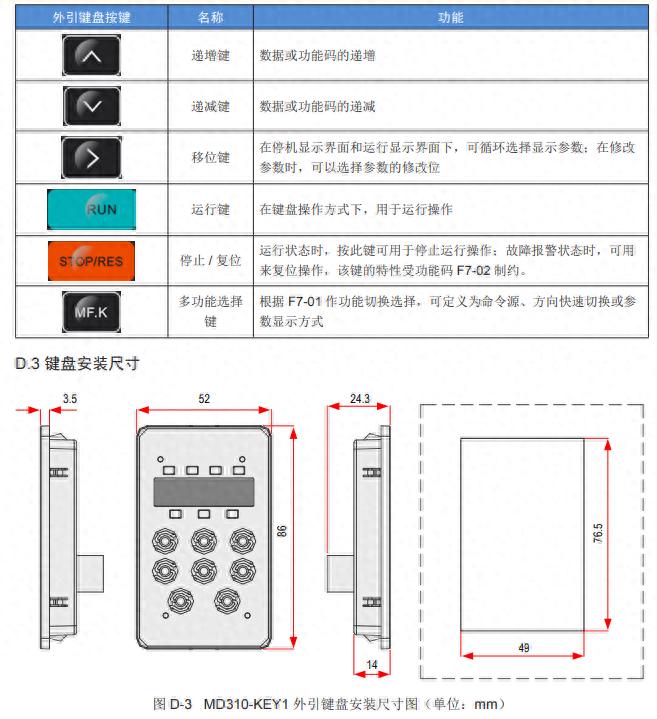 | 外引键盘按键 | 名称 | 功能 |
|---|---|---|
|  | 递增键 | 数据或功能码的递增 |
|  | 递减键 | 数据或功能码的递减 |
|  | 移位键 | 在停机显示界面和运行显示界面下，可循环选择显示参数；在修改参数时，可以选择参数的修改位 |
| RUN | 运行键 | 在键盘操作方式下，用于运行操作 |
| STOP/RES | 停止 / 复位 | 运行状态时，按此键可用于停止运行操作；故障报警状态时，可用来复位操作，该键的特性受功能码 F7-02 制约。 |
| MF.K | 多功能选择键 | 根据 F7-01 作功能切换选择，可定义为命令源、方向快速切换或参数显示方式 |

D.3 键盘安装尺寸

3.5

52

86

24.3

14

76.5

49

图 D-3 MD310-KEY1 外引键盘安装尺寸图（单位：mm）