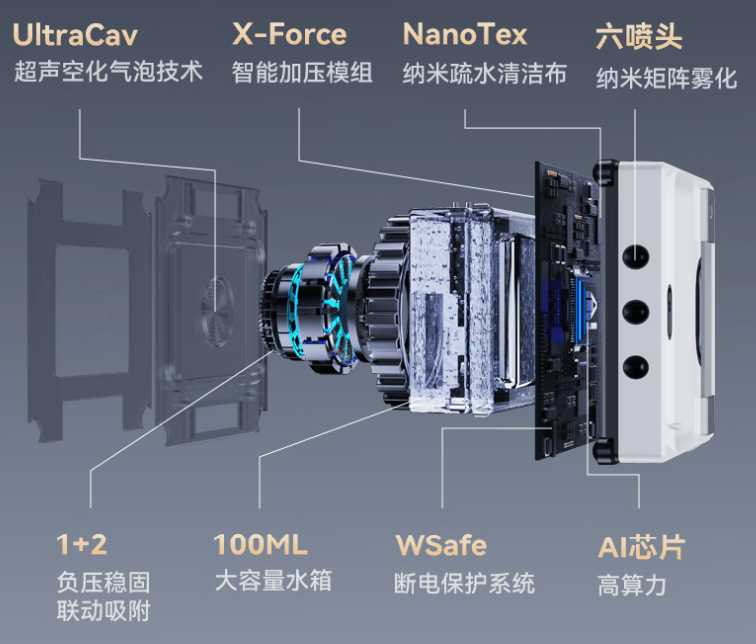 UltraCav
超声空化气泡技术

X-Force
智能加压模组

NanoTex
纳米疏水清洁布

六喷头
纳米矩阵雾化

1+2
负压稳固
联动吸附

100ML
大容量水箱

WSafe
断电保护系统

AI芯片
高算力