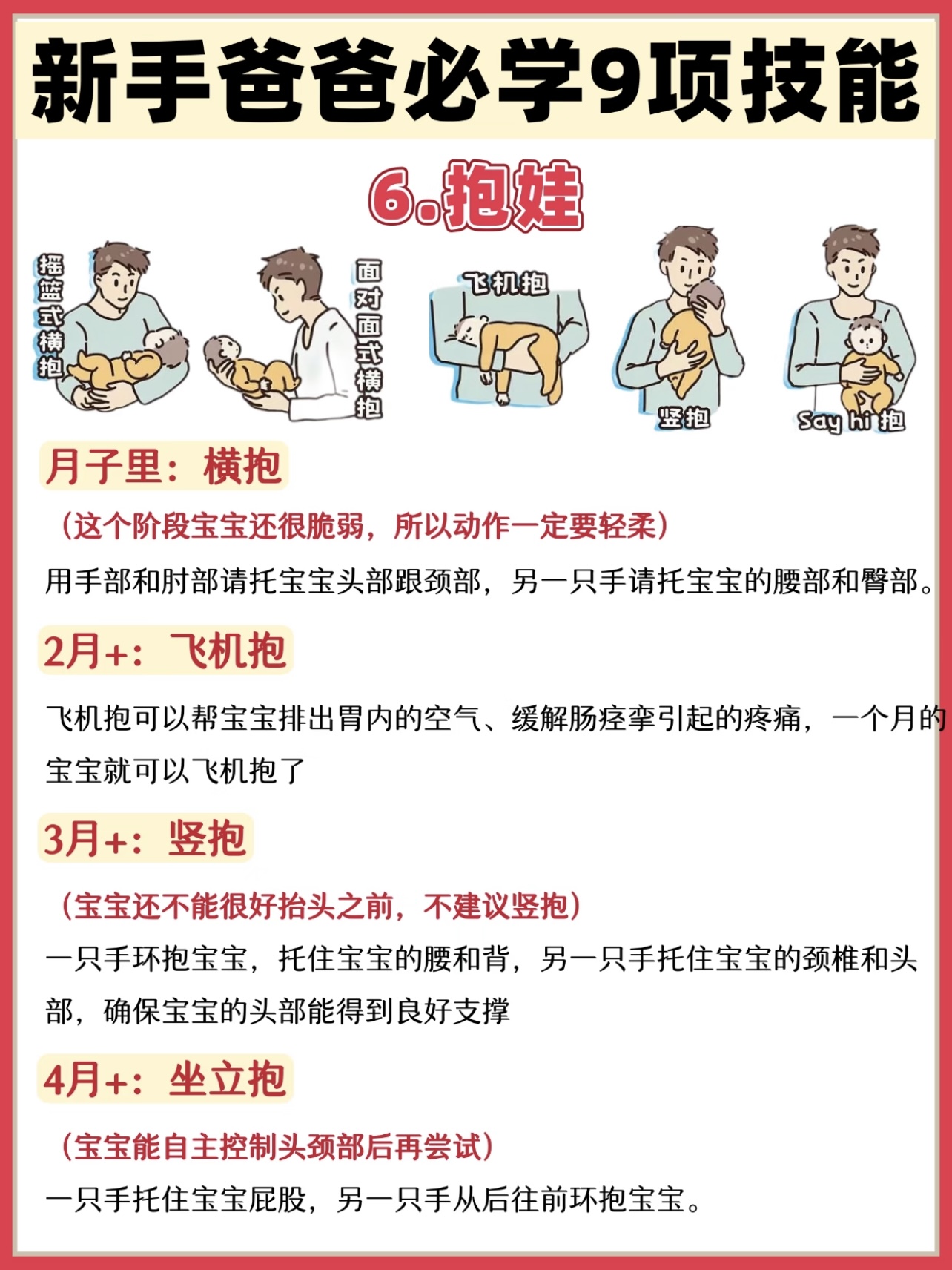 新手爸爸必学9项技能

6.抱娃

摇篮式横抱

面对面式横抱

飞机抱

竖抱

Say hi 抱

月子里：横抱

（这个阶段宝宝还很脆弱，所以动作一定要轻柔）

用手部和肘部请托宝宝头部跟颈部，另一只手请托宝宝的腰部和臀部。

2月+：飞机抱

飞机抱可以帮宝宝排出胃内的空气、缓解肠痉挛引起的疼痛，一个月的宝宝就可以飞机抱了

3月+：竖抱

（宝宝还不能很好抬头之前，不建议竖抱）

一只手环抱宝宝，托住宝宝的腰和背，另一只手托住宝宝的颈椎和头部，确保宝宝的头部能得到良好支撑

4月+：坐立抱

（宝宝能自主控制头颈部后再尝试）

一只手托住宝宝屁股，另一只手从后往前环抱宝宝。