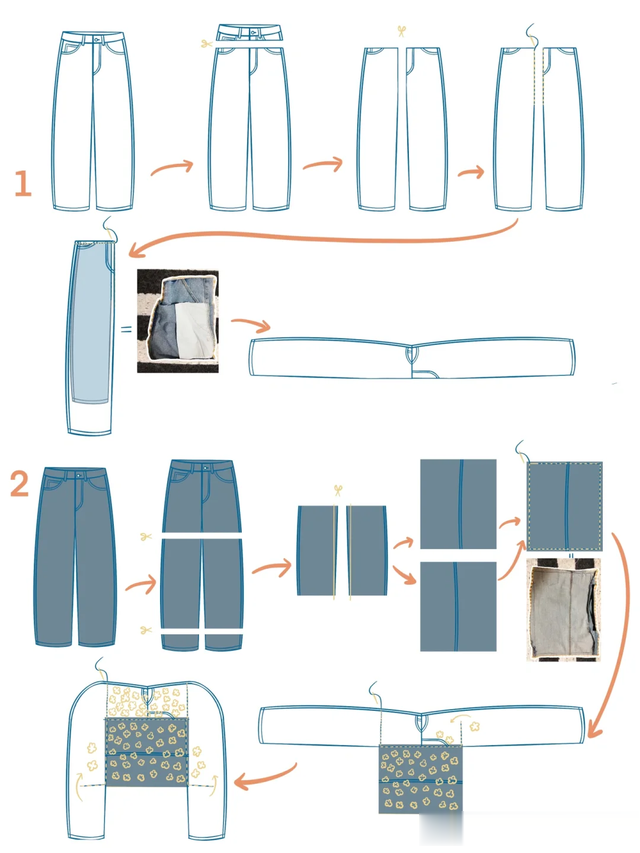 1

=

2

=