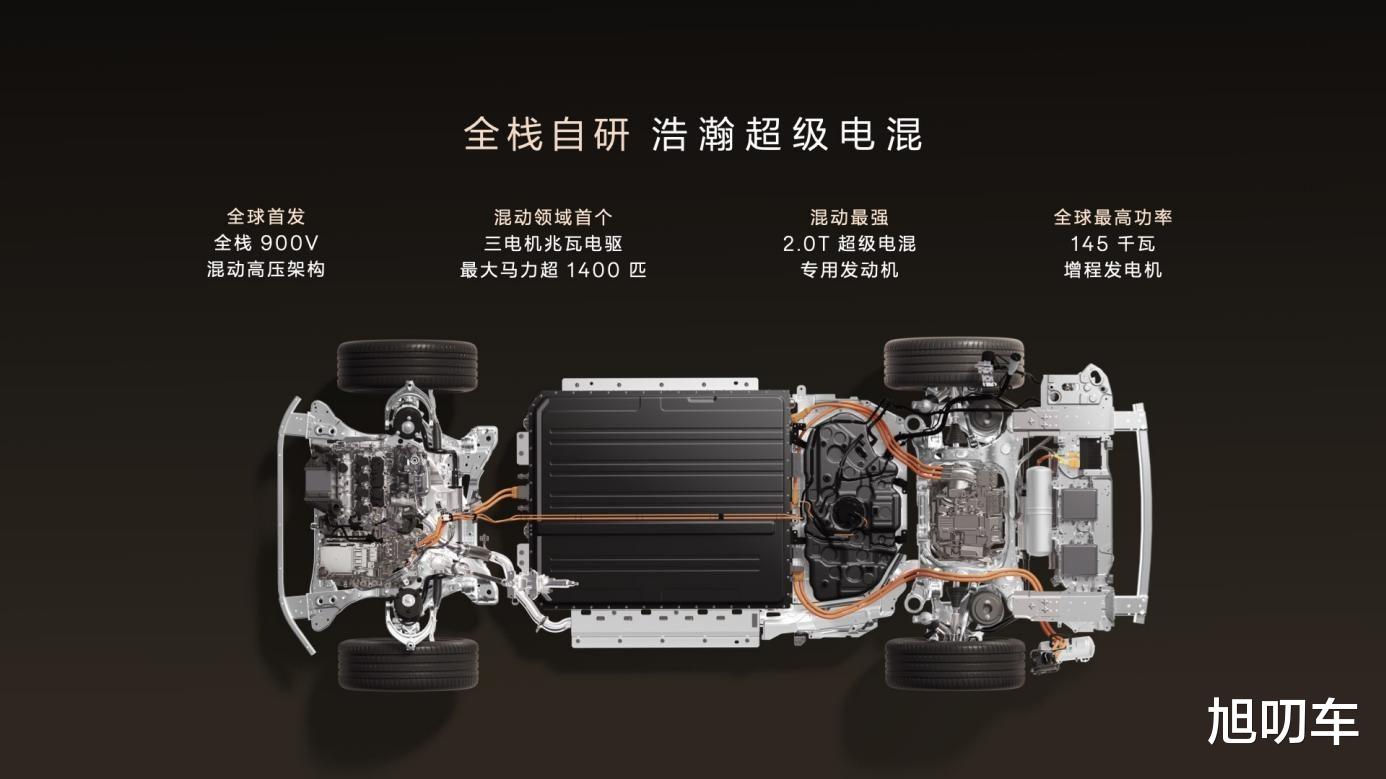 全栈自研 浩瀚超级电混

全球首发
全栈 900V
混动高压架构

混动领域首个
三电机兆瓦电驱
最大马力超 1400 匹

混动最强
2.0T 超级电混
专用发动机

全球最高功率
145 千瓦
增程发电机

旭叨车