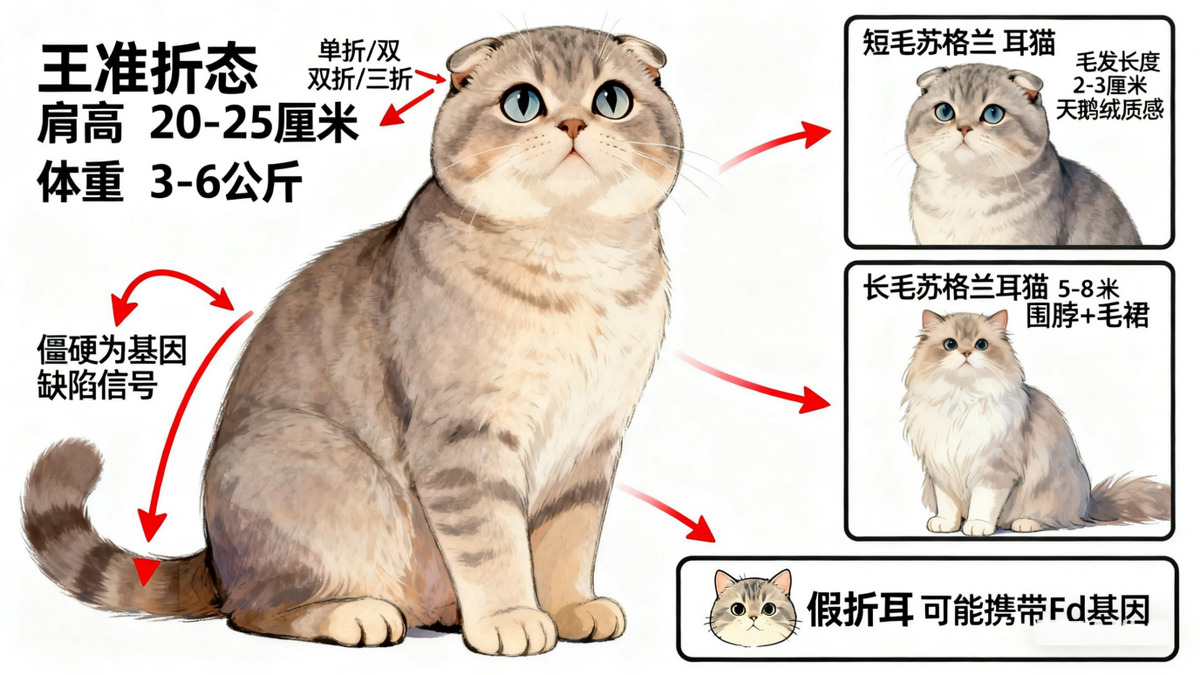 王准折态
肩高 20-25厘米
体重 3-6公斤

单折/双
双折/三折

僵硬为基因
缺陷信号

短毛苏格兰 耳猫
毛发长度
2-3厘米
天鹅绒质感

长毛苏格兰耳猫 5-8米
围脖+毛裙

假折耳 可能携带Fd基因