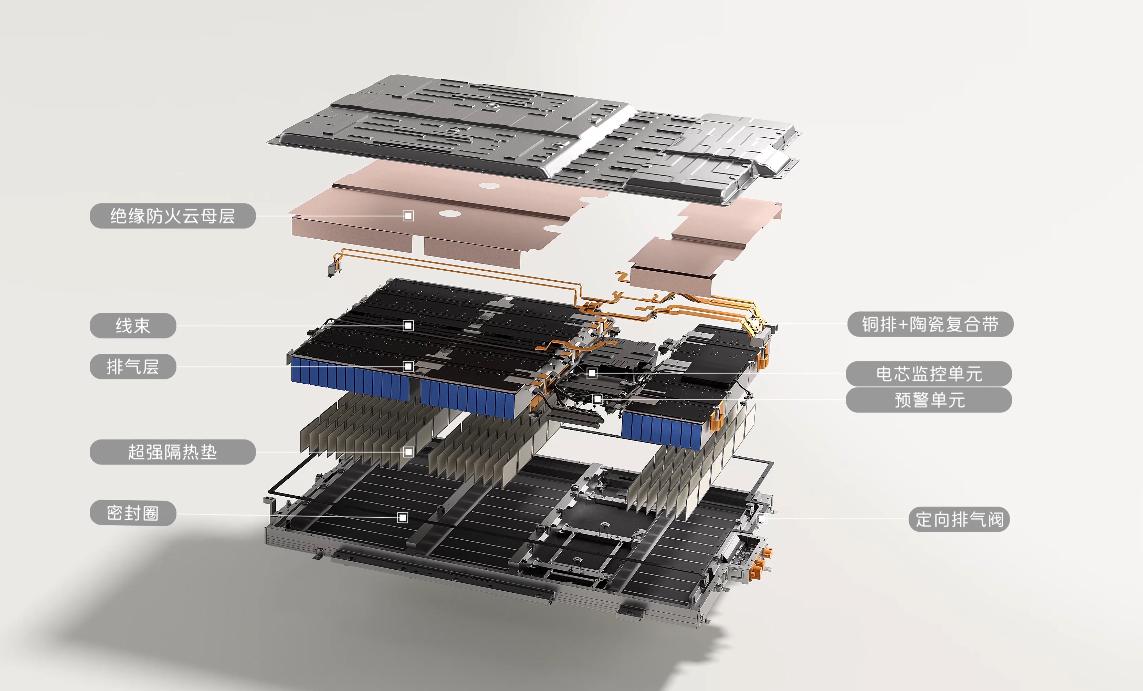 绝缘防火云母层

线束

排气层

超强隔热垫

密封圈

铜排+陶瓷复合带

电芯监控单元

预警单元

定向排气阀