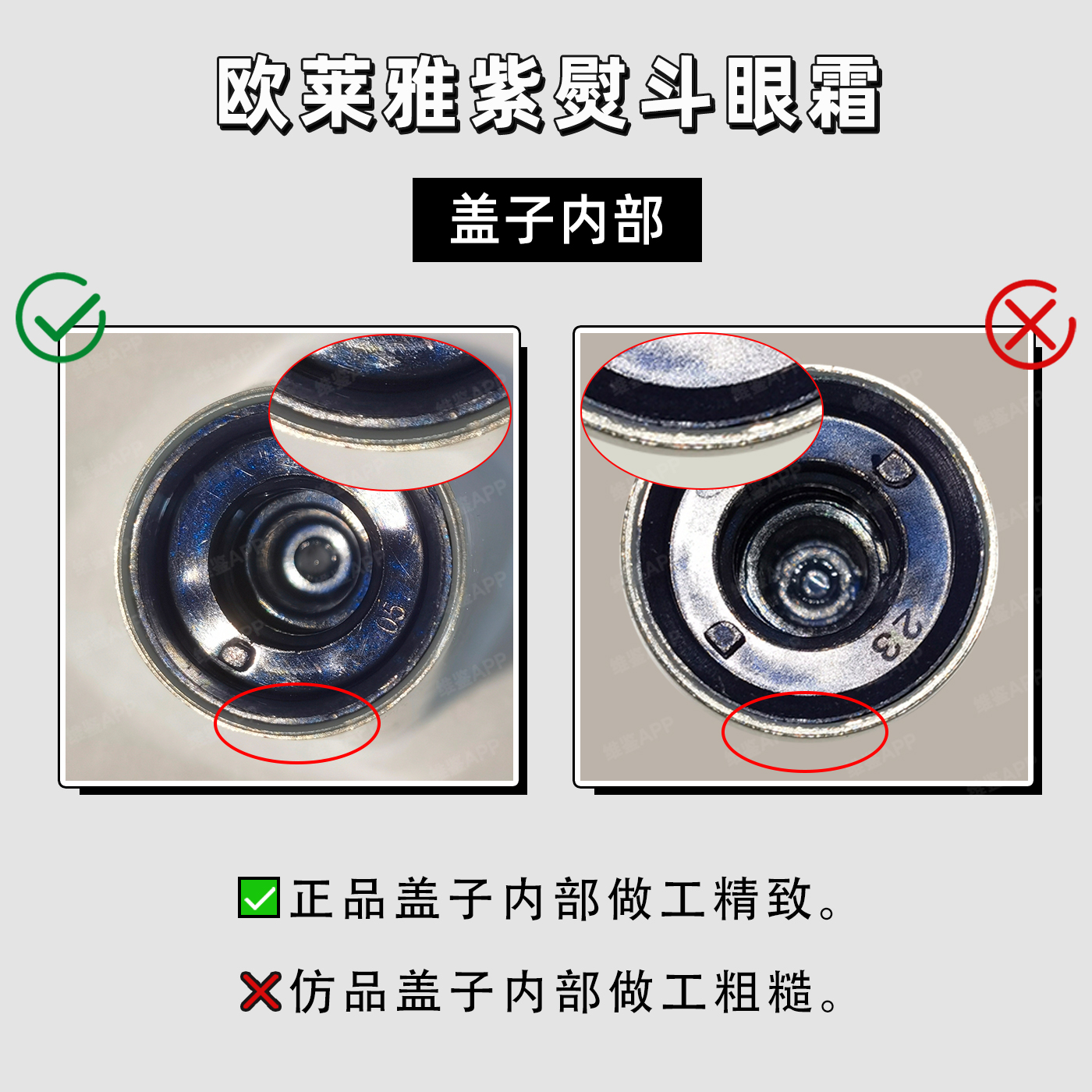 欧莱雅紫熨斗眼霜

盖子内部

05

23

正品盖子内部做工精致。

仿品盖子内部做工粗糙。