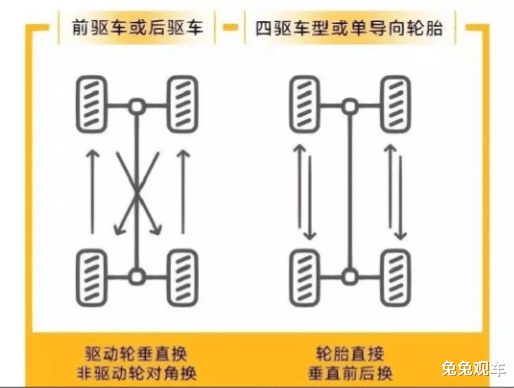 前驱车或后驱车

四驱车型或单导向轮胎

驱动轮垂直换
非驱动轮对角换

轮胎直接
垂直前后换

兔兔观车