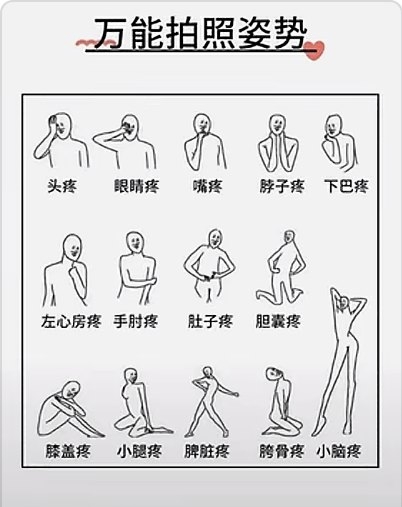 万能拍照姿势

头疼 眼睛疼 嘴疼 脖子疼 下巴疼

左心房疼 手肘疼 肚子疼 胆囊疼

膝盖疼 小腿疼 脾脏疼 胯骨疼 小脑疼