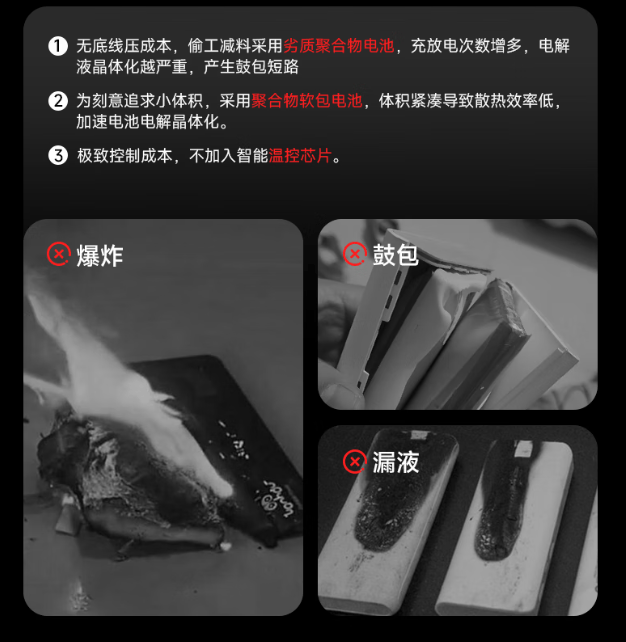 1 无底线压成本，偷工减料采用劣质聚合物电池，充放电次数增多，电解液晶体化越严重，产生鼓包短路

2 为刻意追求小体积，采用聚合物软包电池，体积紧凑导致散热效率低，加速电池电解晶体化。

3 极致控制成本，不加入智能温控芯片。

爆炸

鼓包

漏液