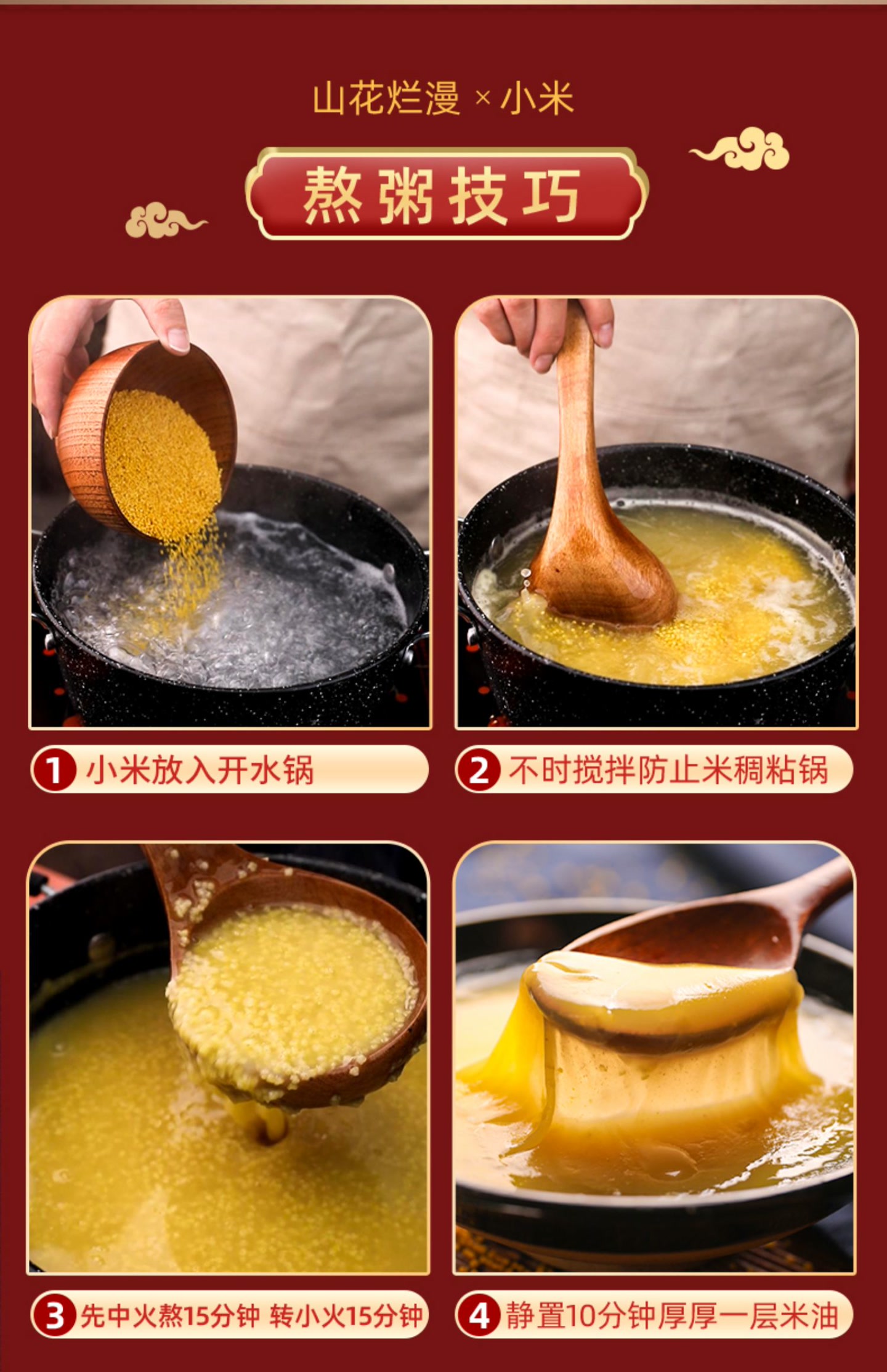 山花烂漫 × 小米

熬粥技巧

1 小米放入开水锅

2 不时搅拌防止米稠粘锅

3 先中火熬15分钟 转小火15分钟

4 静置10分钟厚厚一层米油