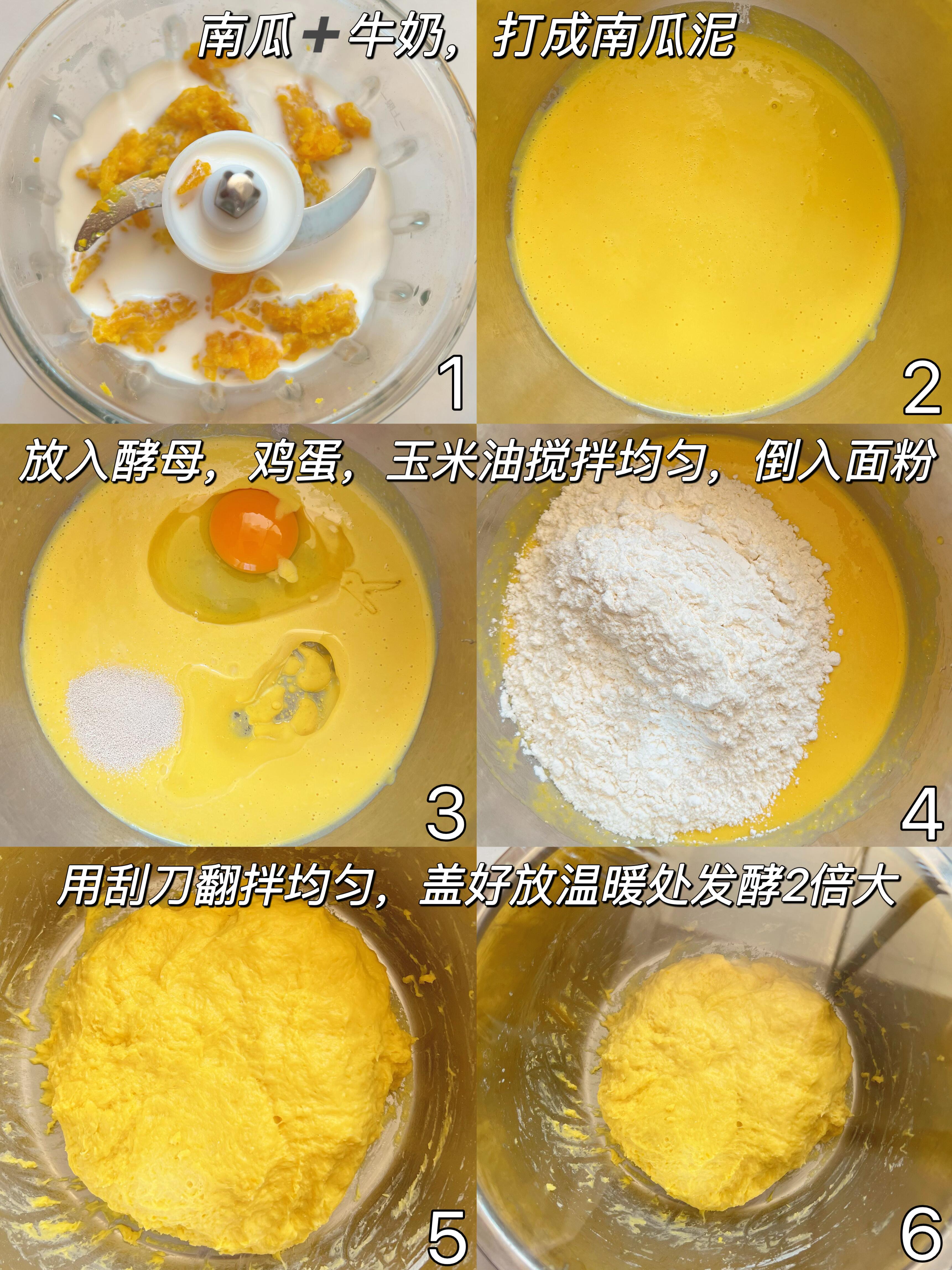 南瓜＋牛奶，打成南瓜泥

1

2

放入酵母，鸡蛋，玉米油搅拌均匀，倒入面粉

3

4

用刮刀翻拌均匀，盖好放温暖处发酵2倍大

5

6