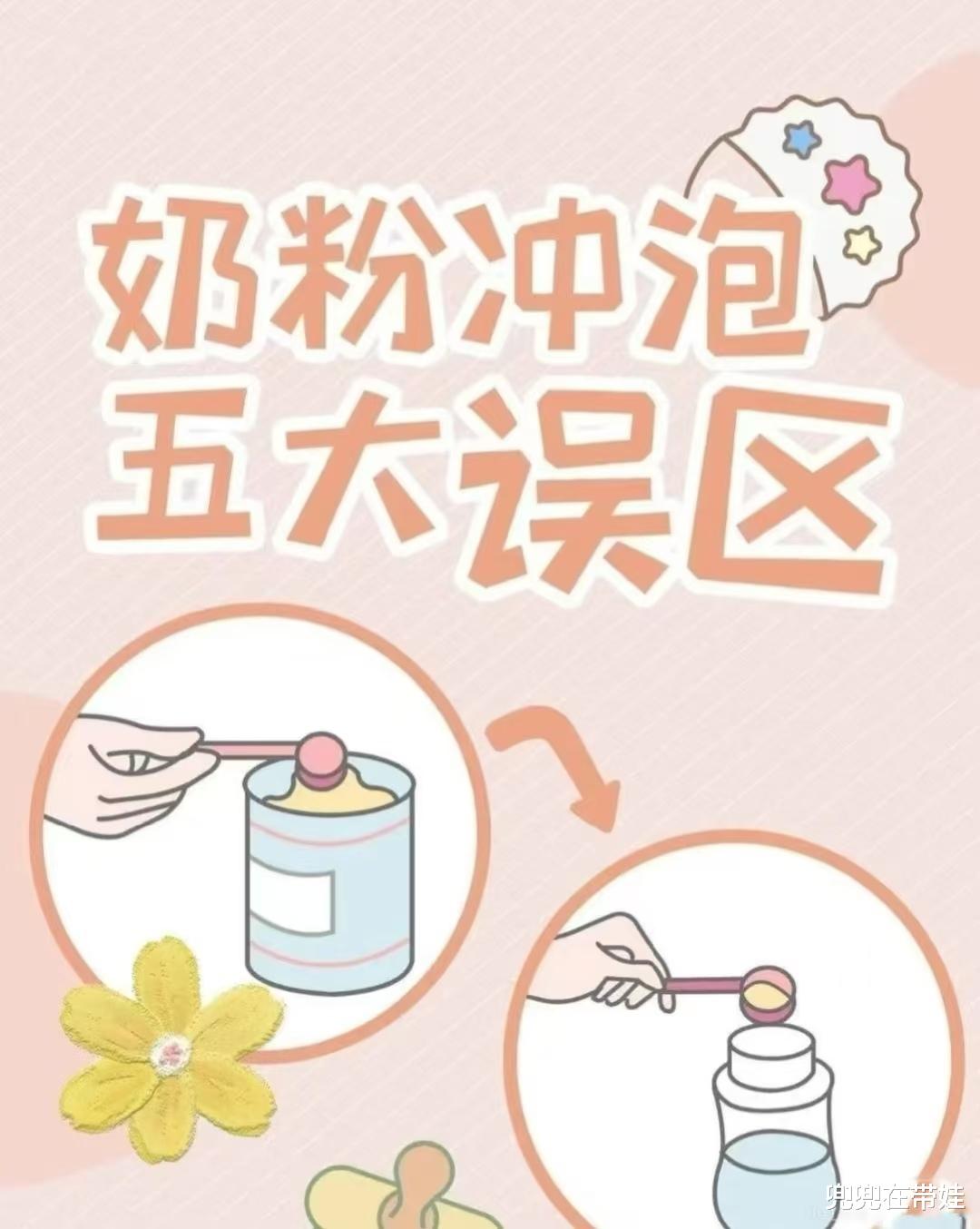 奶粉冲泡
五大误区

兜兜在带娃